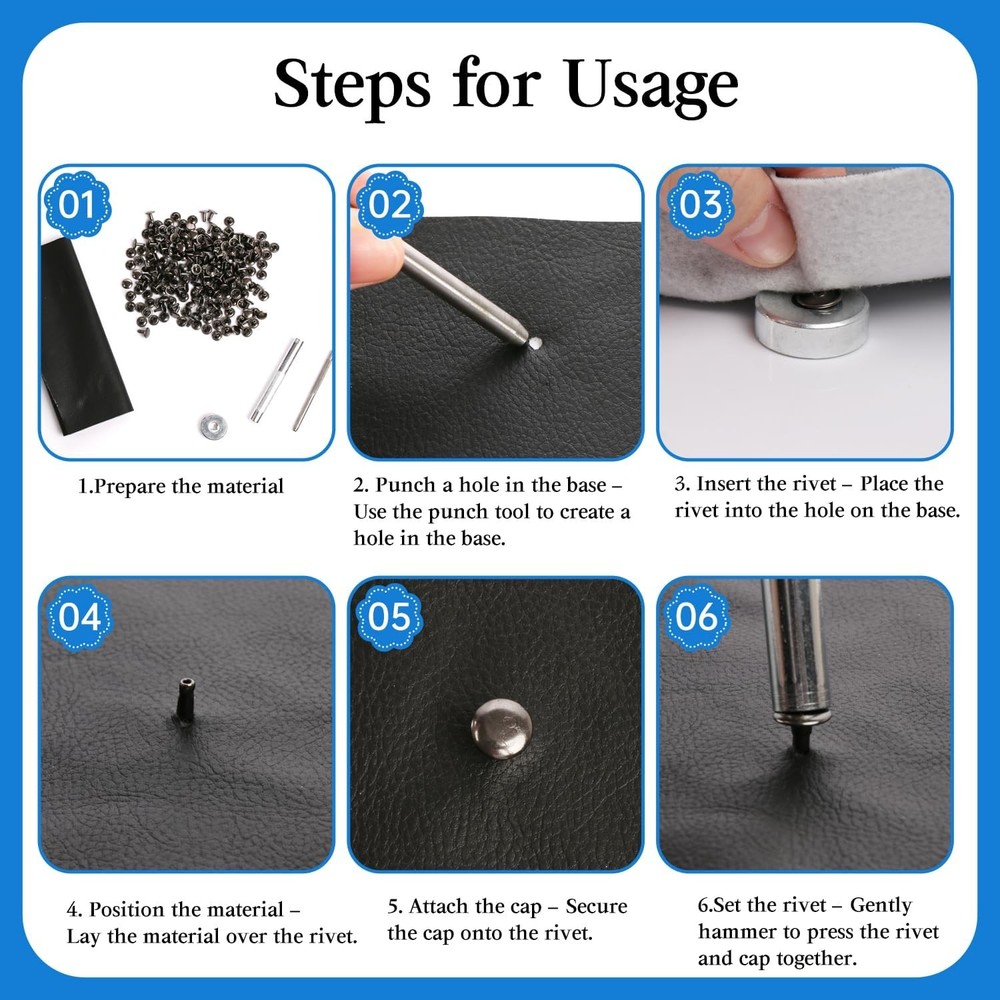 Steps for Usage

01

1.Prepare the material

02

2. Punch a hole in the base – Use the punch tool to create a hole in the base.

03

3. Insert the rivet – Place the rivet into the hole on the base.

04

4. Position the material – Lay the material over the rivet.

05

5. Attach the cap – Secure the cap onto the rivet.

06

6.Set the rivet – Gently hammer to press the rivet and cap together.