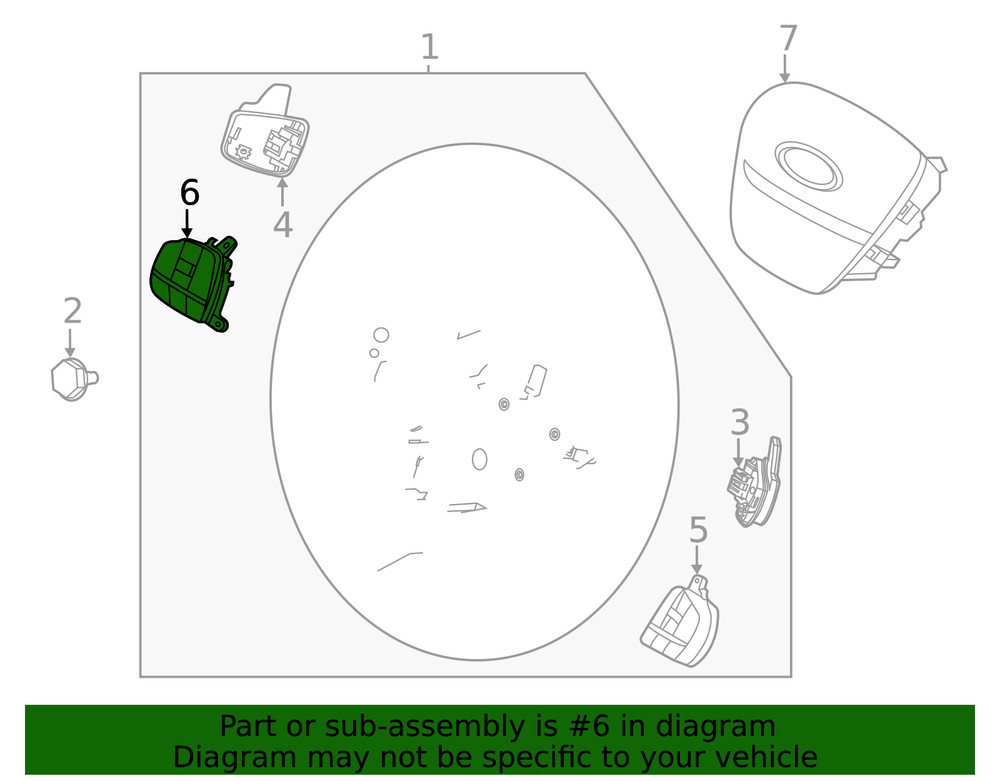 1
7
6
4
2
3
5

Part or sub-assembly is #6 in diagram
Diagram may not be specific to your vehicle