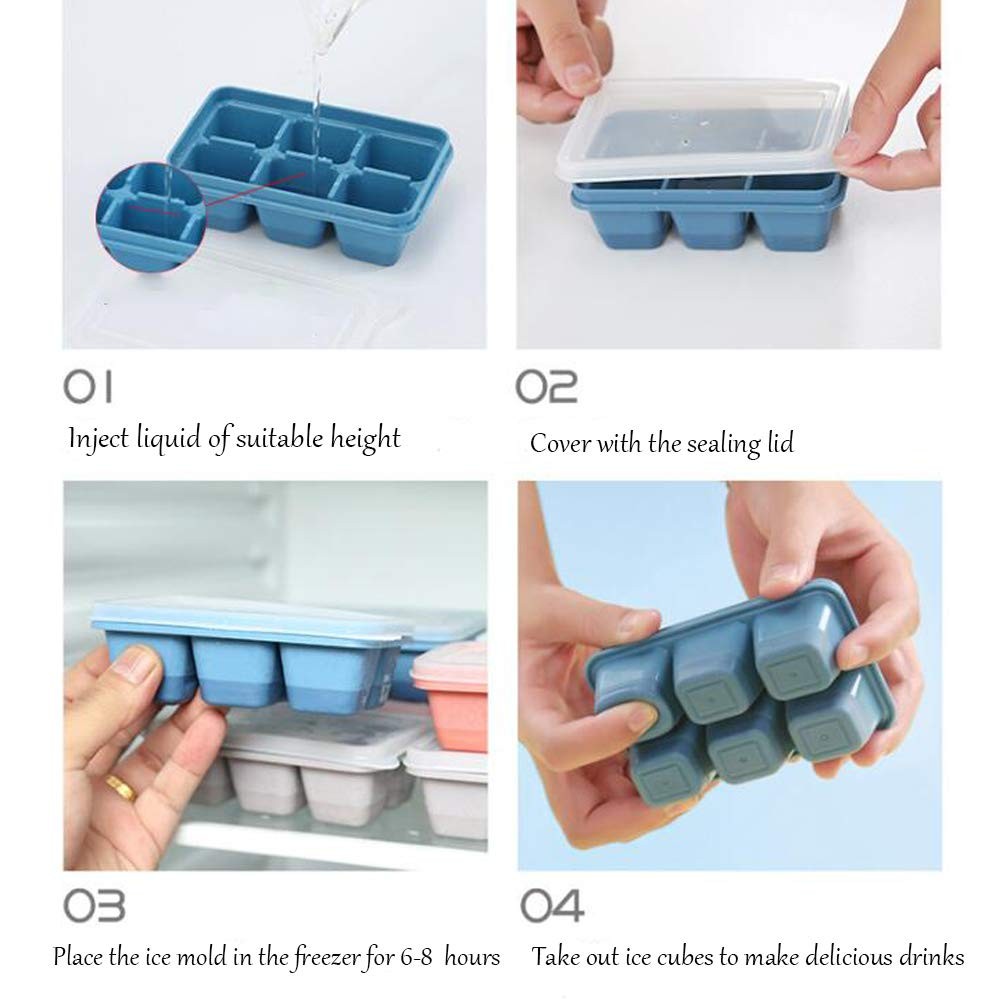 01
Inject liquid of suitable height

02
Cover with the sealing lid

03
Place the ice mold in the freezer for 6-8 hours

04
Take out ice cubes to make delicious drinks