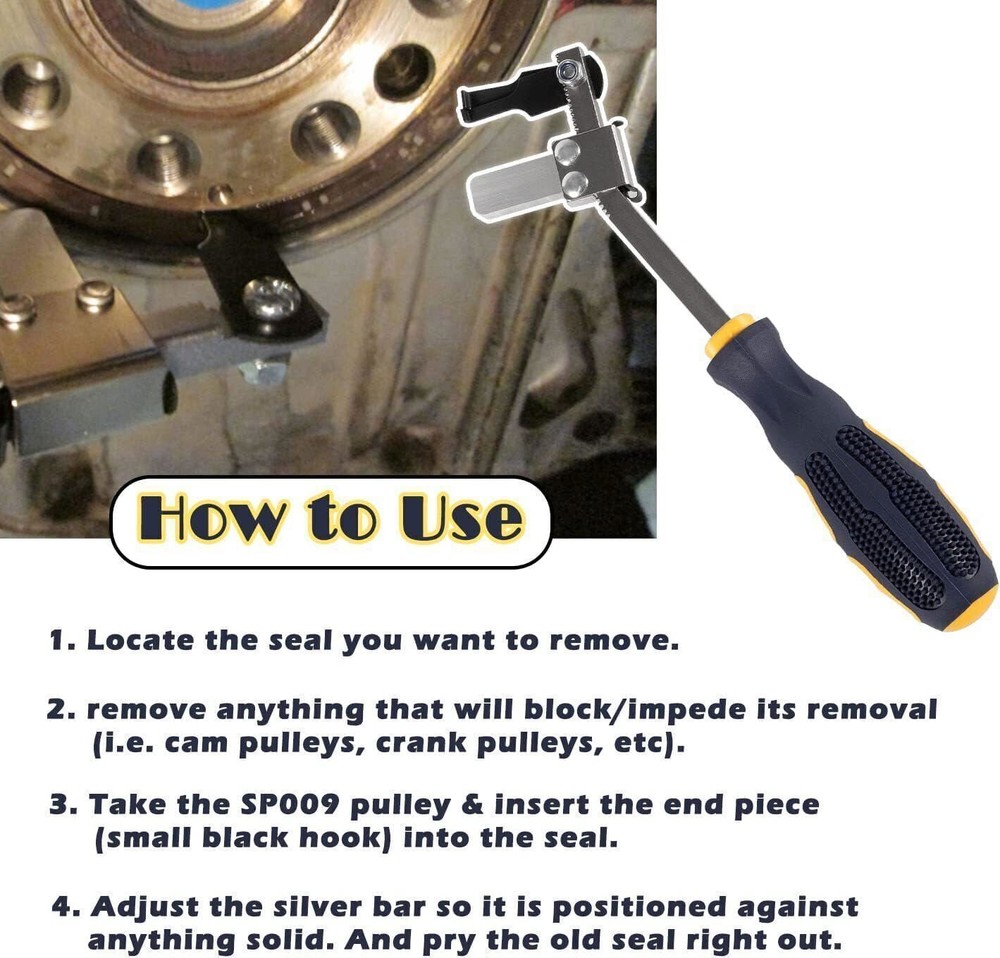 How to Use

1. Locate the seal you want to remove.

2. remove anything that will block/impede its removal (i.e. cam pulleys, crank pulleys, etc).

3. Take the SP009 pulley & insert the end piece (small black hook) into the seal.

4. Adjust the silver bar so it is positioned against anything solid. And pry the old seal right out.