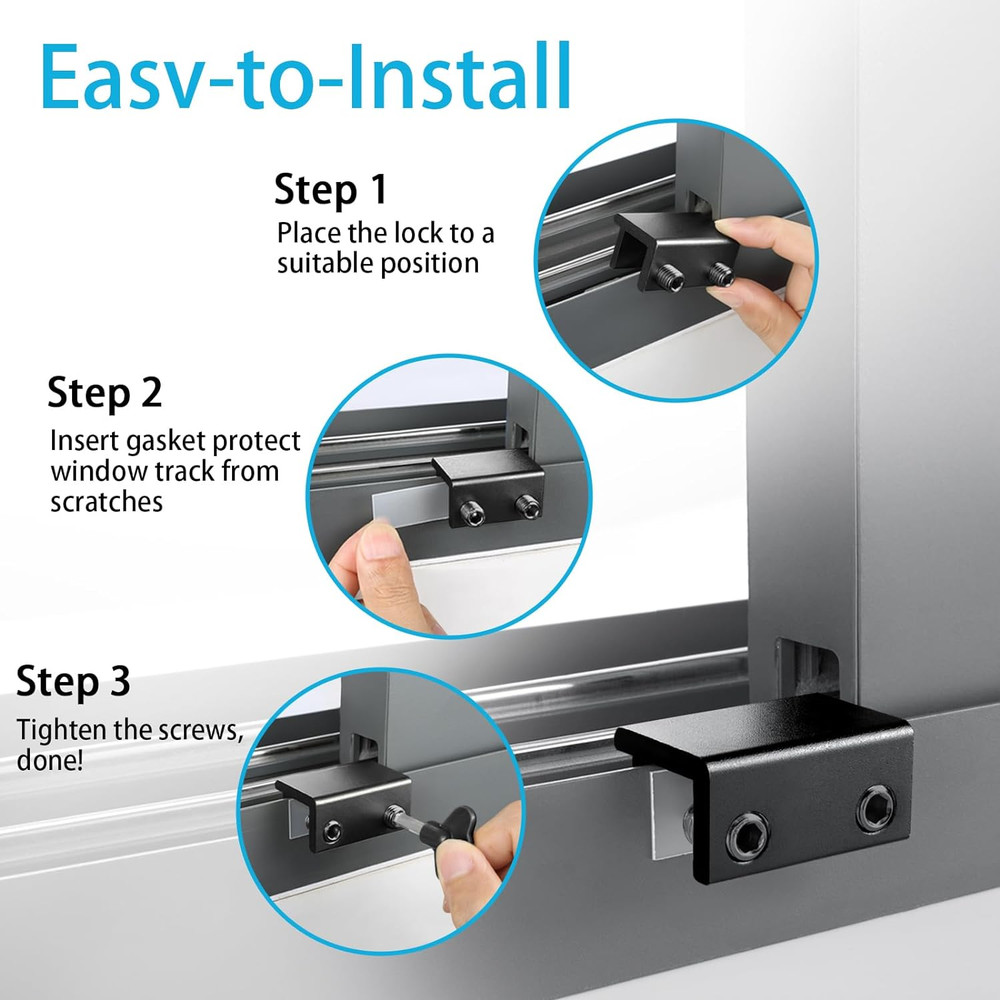 Easv-to-Install

Step 1
Place the lock to a suitable position

Step 2
Insert gasket protect window track from scratches

Step 3
Tighten the screws, done!