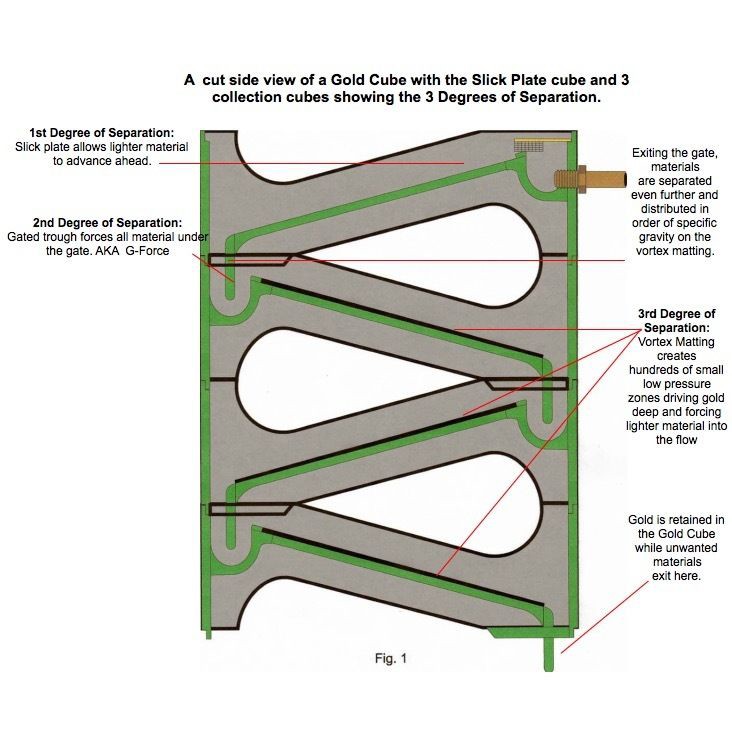 A cut side view of a Gold Cube with the Slick Plate cube and 3 collection cubes showing the 3 Degrees of Separation.

1st Degree of Separation:
Slick plate allows lighter material to advance ahead.

2nd Degree of Separation:
Gated trough forces all material under the gate. AKA G-Force

Exiting the gate, materials are separated even further and distributed in order of specific gravity on the vortex matting.

3rd Degree of Separation:
Vortex Matting creates hundreds of small low pressure zones driving gold deep and forcing lighter material into the flow

Gold is retained in the Gold Cube while unwanted materials exit here.

Fig. 1