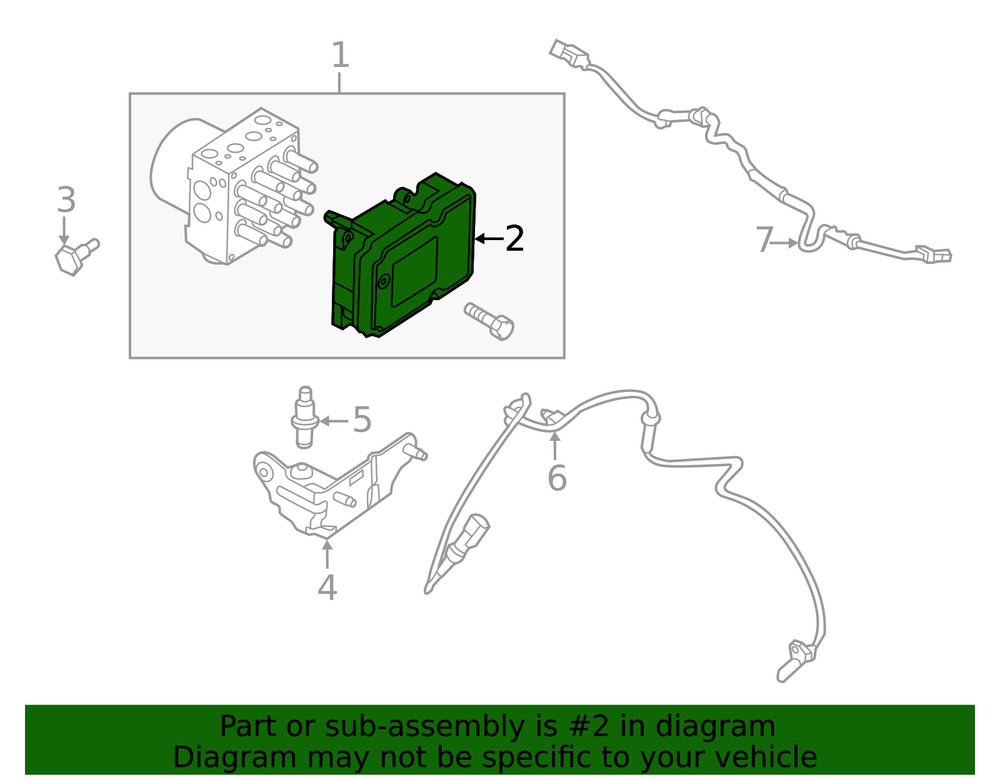 1
3
2
7
5
6
4
Part or sub-assembly is #2 in diagram
Diagram may not be specific to your vehicle