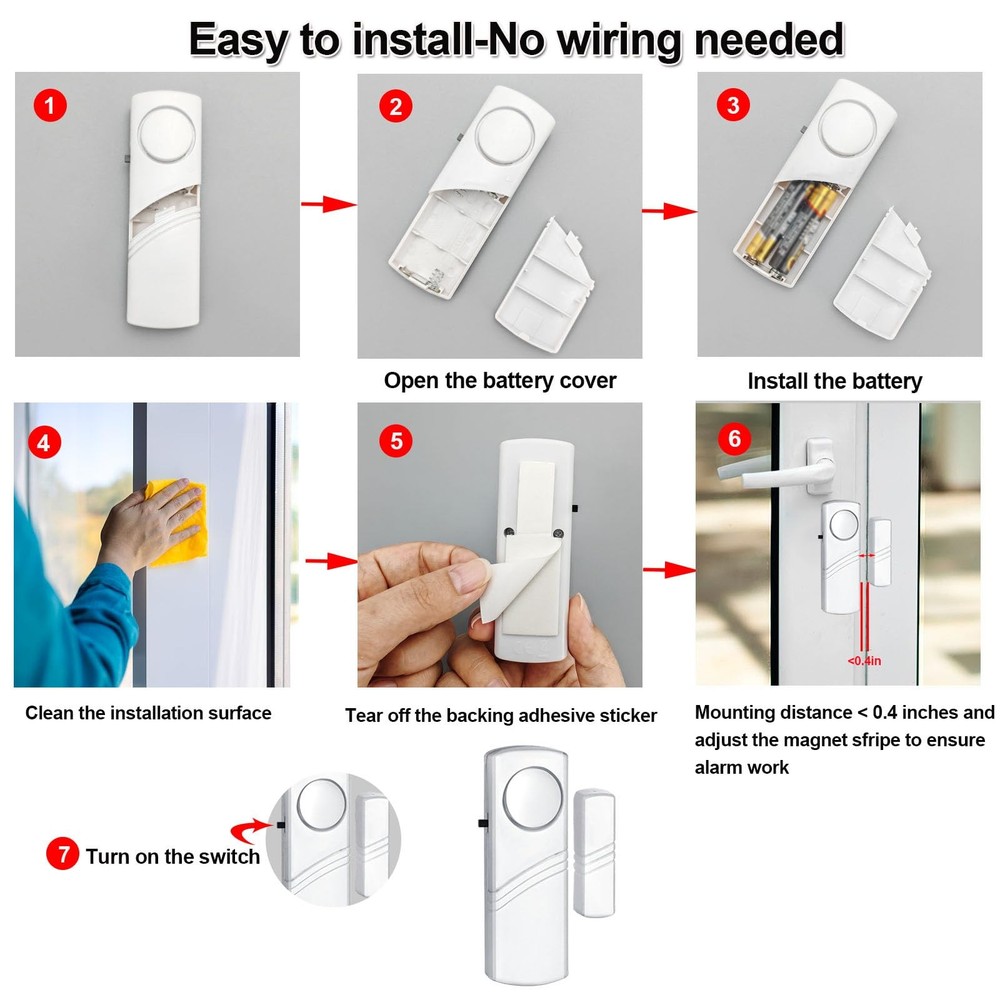 Easy to install-No wiring needed

1

2

3

Open the battery cover

Install the battery

4

5

6

<0.4in

Clean the installation surface

Tear off the backing adhesive sticker

Mounting distance < 0.4 inches and adjust the magnet sfripe to ensure alarm work

7 Turn on the switch