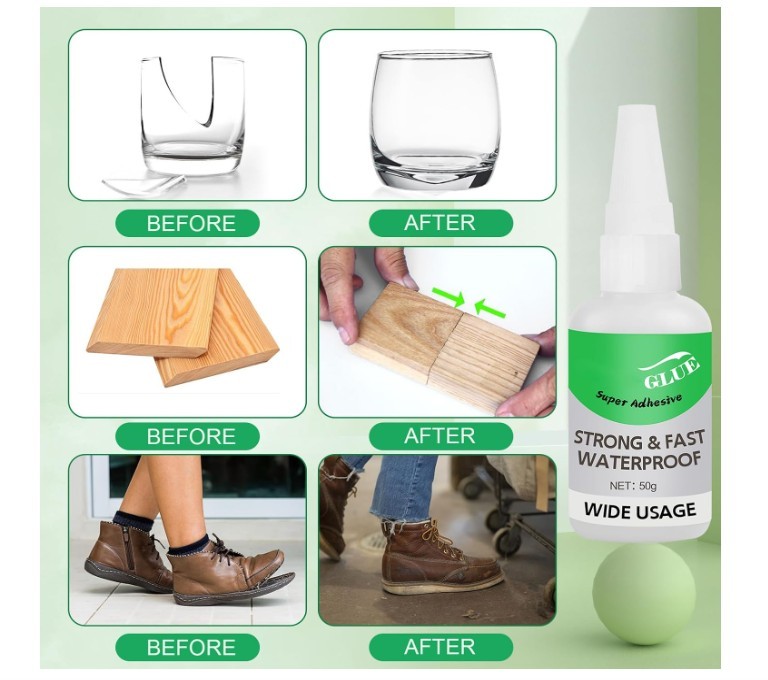 BEFORE

AFTER

BEFORE

AFTER

BEFORE

AFTER

GLUE

Super Adhesive

STRONG & FAST WATERPROOF

NET: 50g

WIDE USAGE