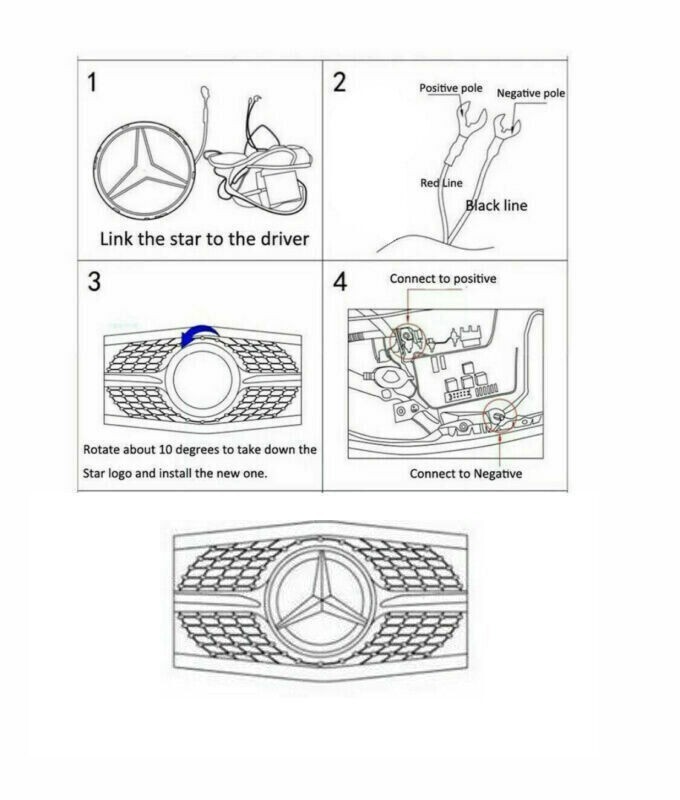 1

Link the star to the driver

2

Positive pole

Negative pole

Red Line

Black line

3

Rotate about 10 degrees to take down the Star logo and install the new one.

4

Connect to positive

Connect to Negative