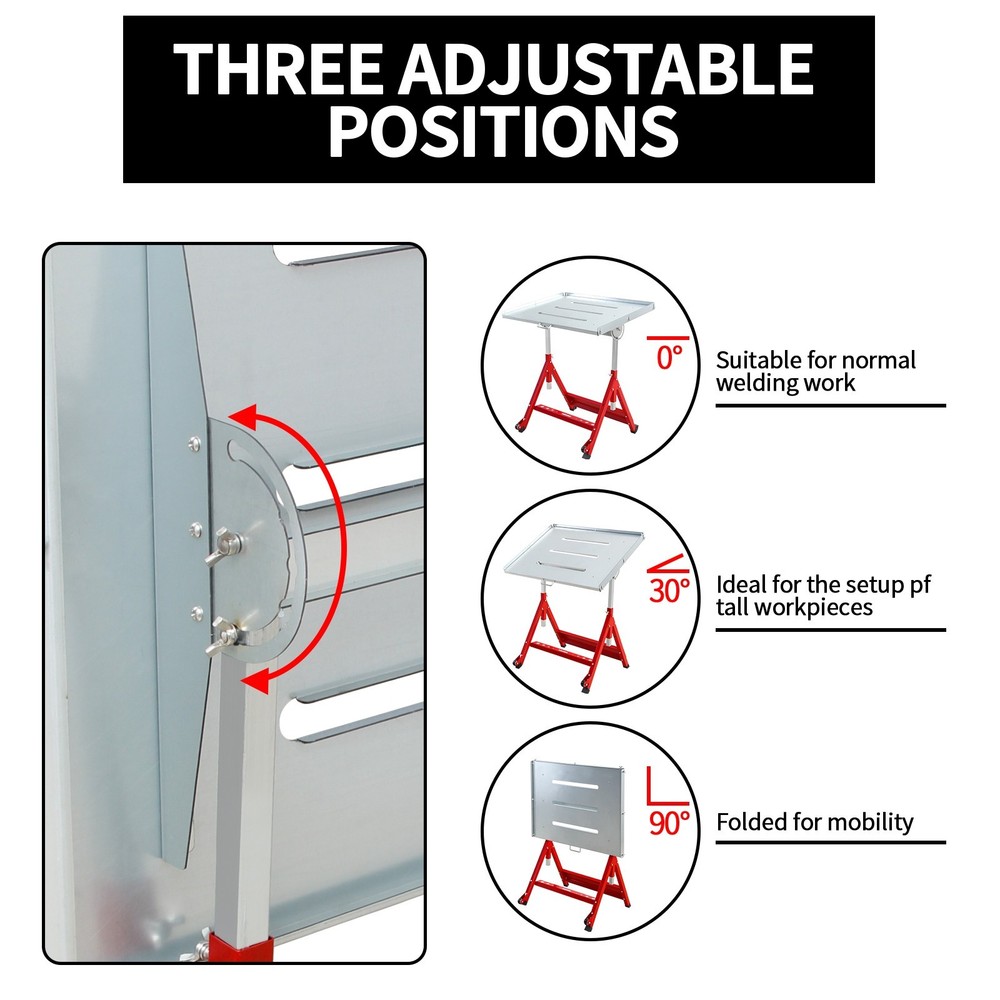 THREE ADJUSTABLE POSITIONS

0°

Suitable for normal welding work

30°

Ideal for the setup pf tall workpieces

90°

Folded for mobility