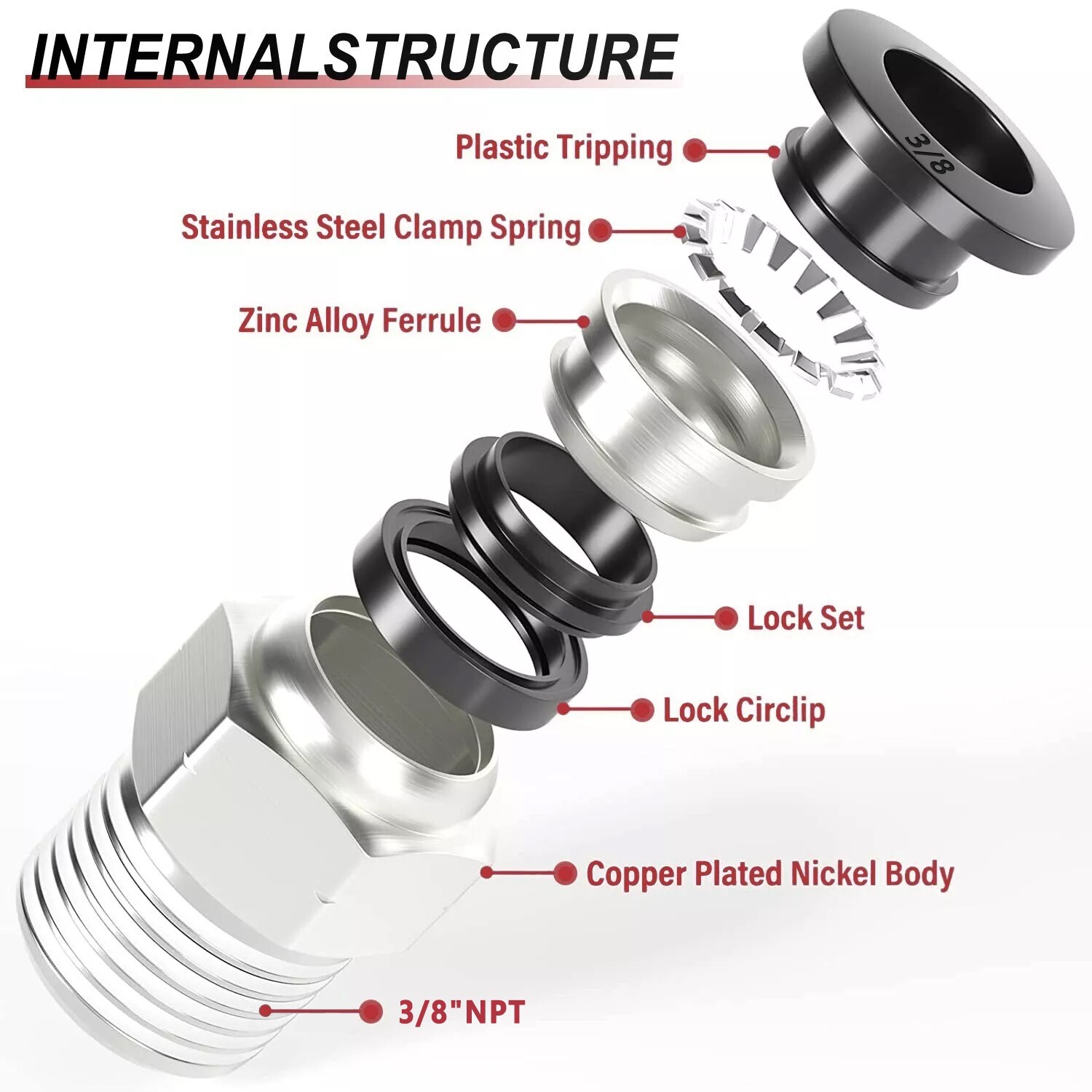 INTERNALSTRUCTURE

Plastic Tripping

3/8

Stainless Steel Clamp Spring

Zinc Alloy Ferrule

Lock Set

Lock Circlip

Copper Plated Nickel Body

3/8"NPT