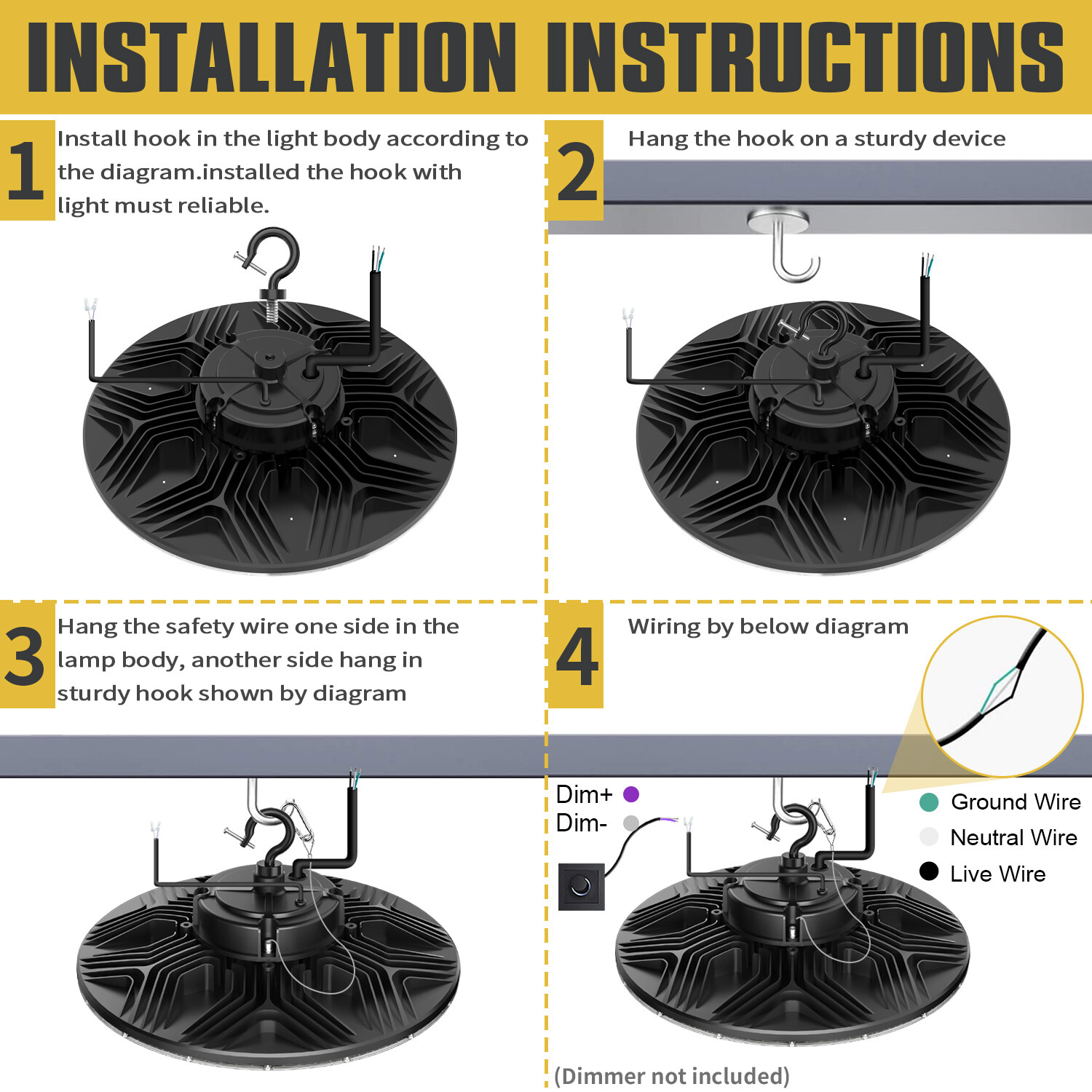 INSTALLATION INSTRUCTIONS

1 Install hook in the light body according to the diagram.installed the hook with light must reliable.

2 Hang the hook on a sturdy device

3 Hang the safety wire one side in the lamp body, another side hang in sturdy hook shown by diagram

4 Wiring by below diagram

Dim+
Dim-

Ground Wire
Neutral Wire
Live Wire

(Dimmer not included)