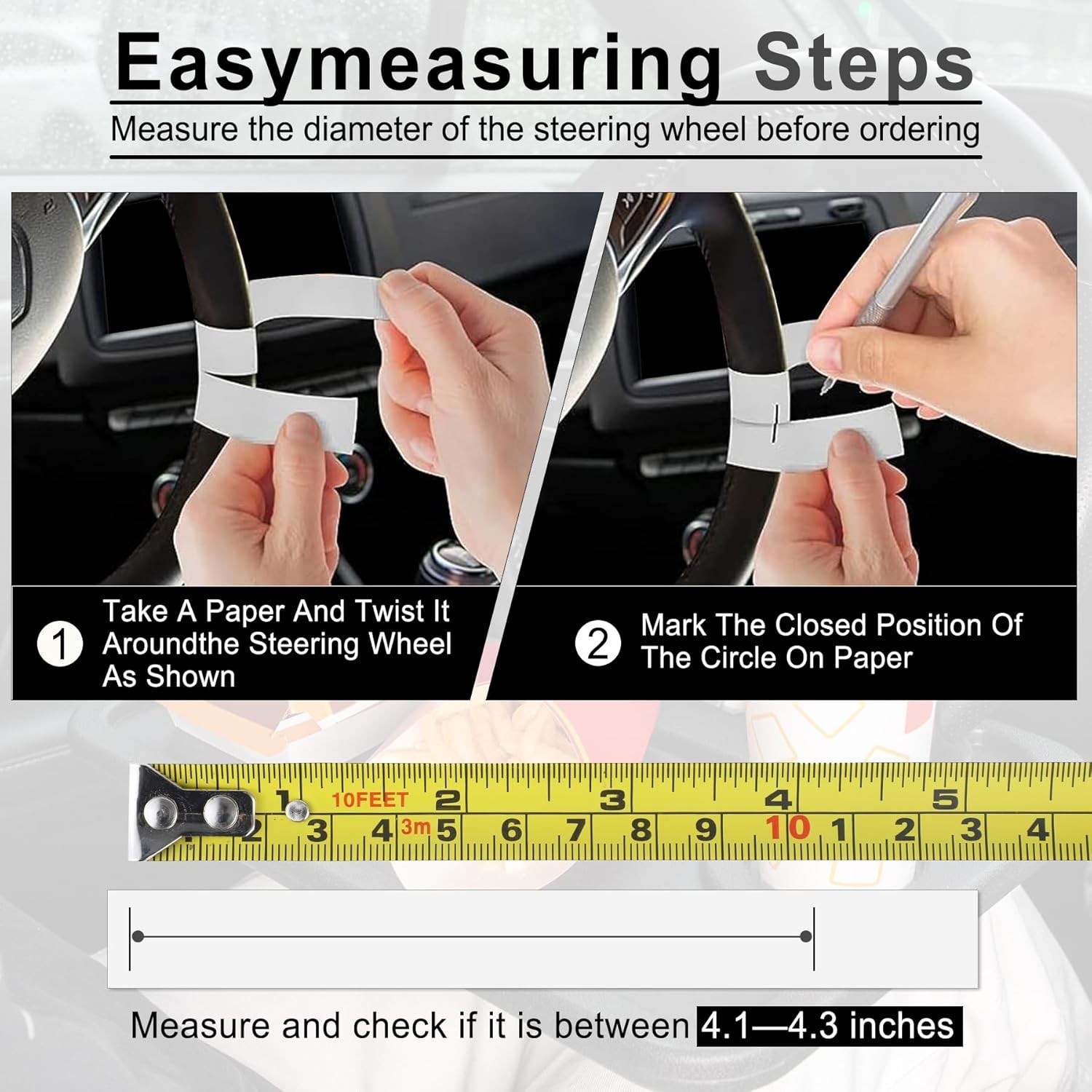 Easymeasuring Steps

Measure the diameter of the steering wheel before ordering

1 Take A Paper And Twist It Aroundthe Steering Wheel As Shown

2 Mark The Closed Position Of The Circle On Paper

1 10FEET 2 3 4 5
2 3 4 3m 5 6 7 8 9 10 1 2 3 4

Measure and check if it is between 4.1—4.3 inches