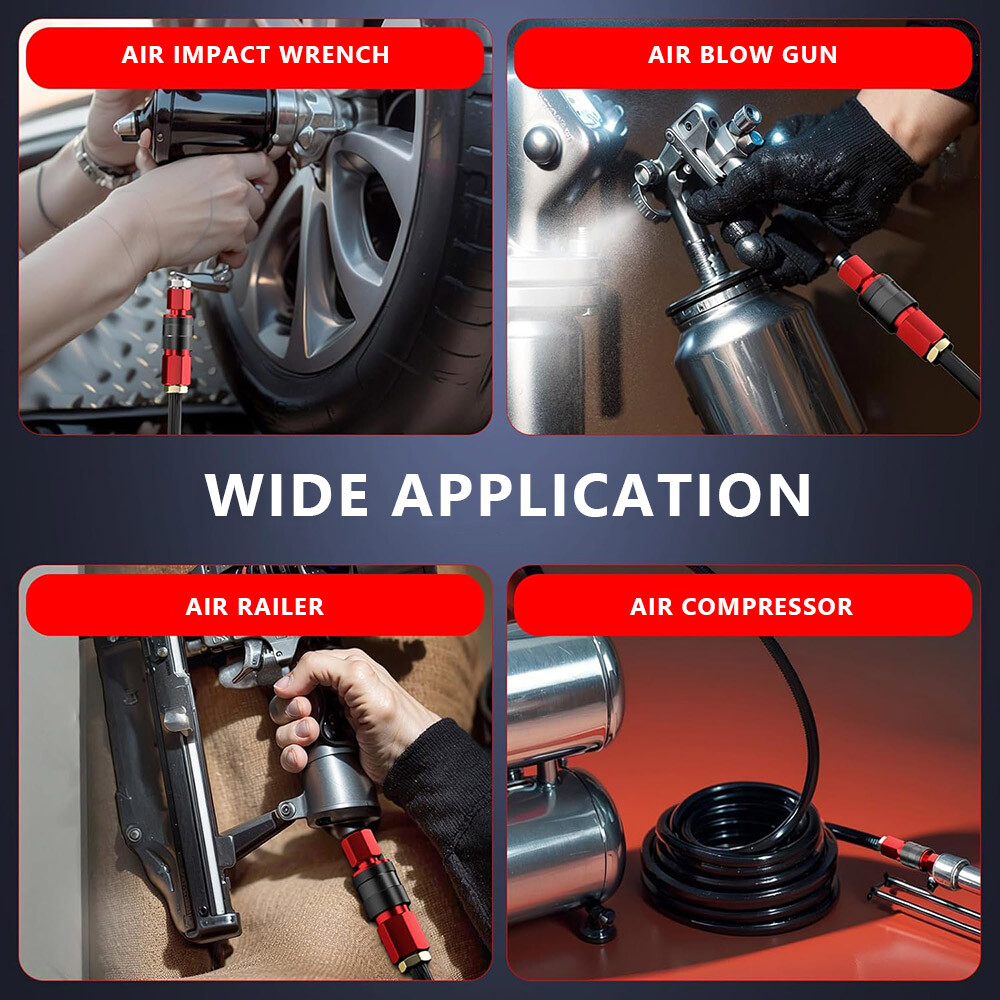 AIR IMPACT WRENCH

AIR BLOW GUN

WIDE APPLICATION

AIR RAILER

AIR COMPRESSOR