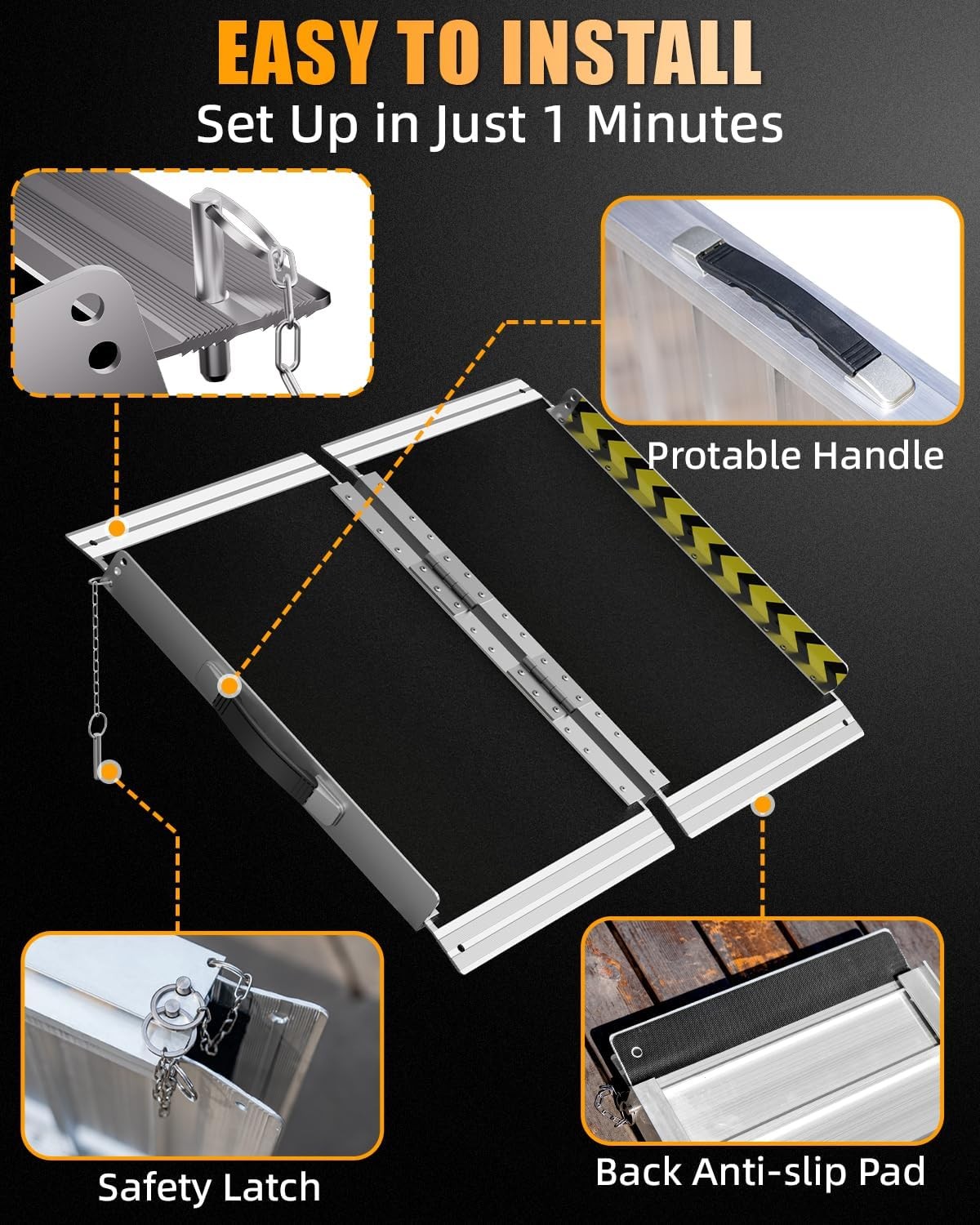 EASY TO INSTALL
Set Up in Just 1 Minutes

Protable Handle

Safety Latch

Back Anti-slip Pad