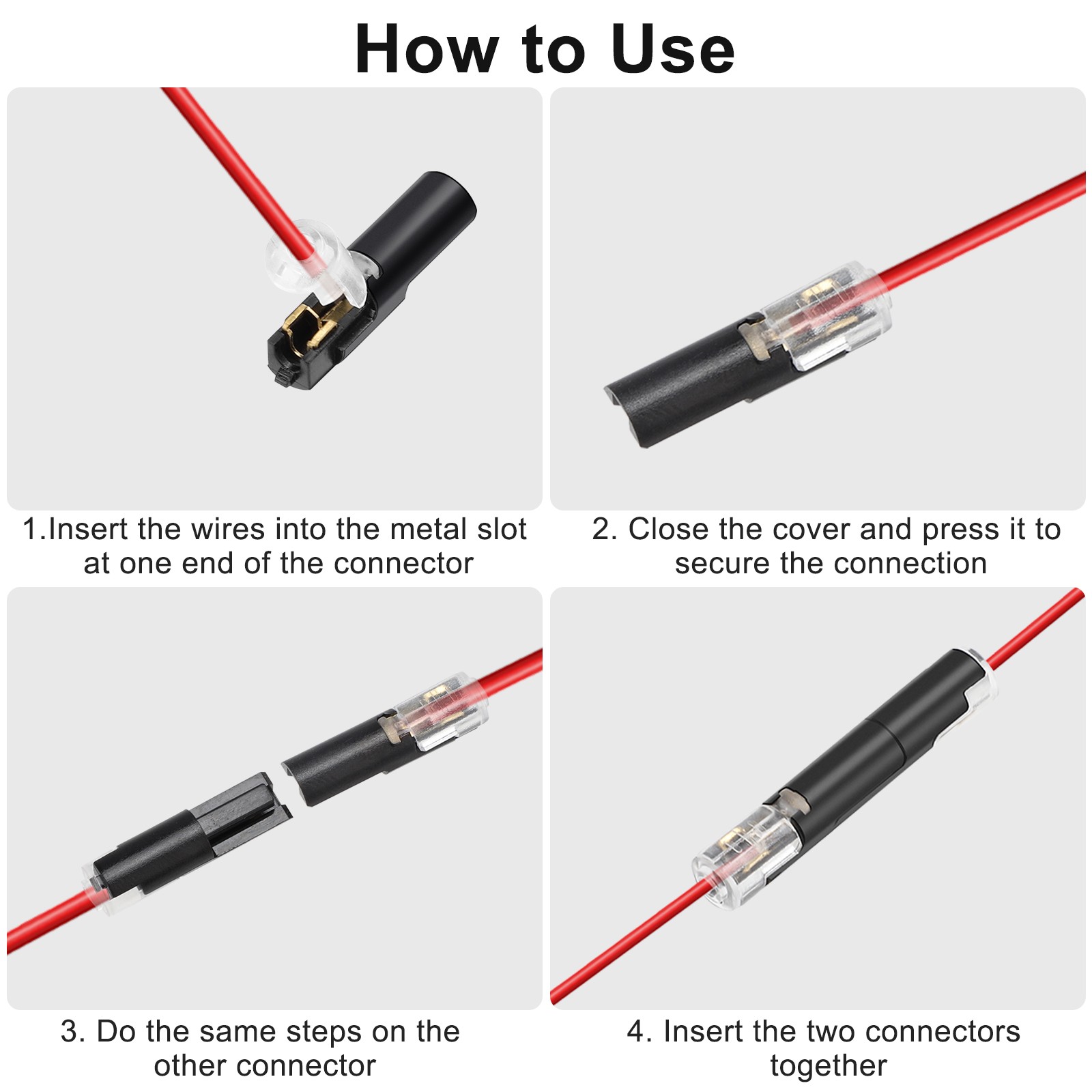 How to Use

1.Insert the wires into the metal slot at one end of the connector

2. Close the cover and press it to secure the connection

3. Do the same steps on the other connector

4. Insert the two connectors together