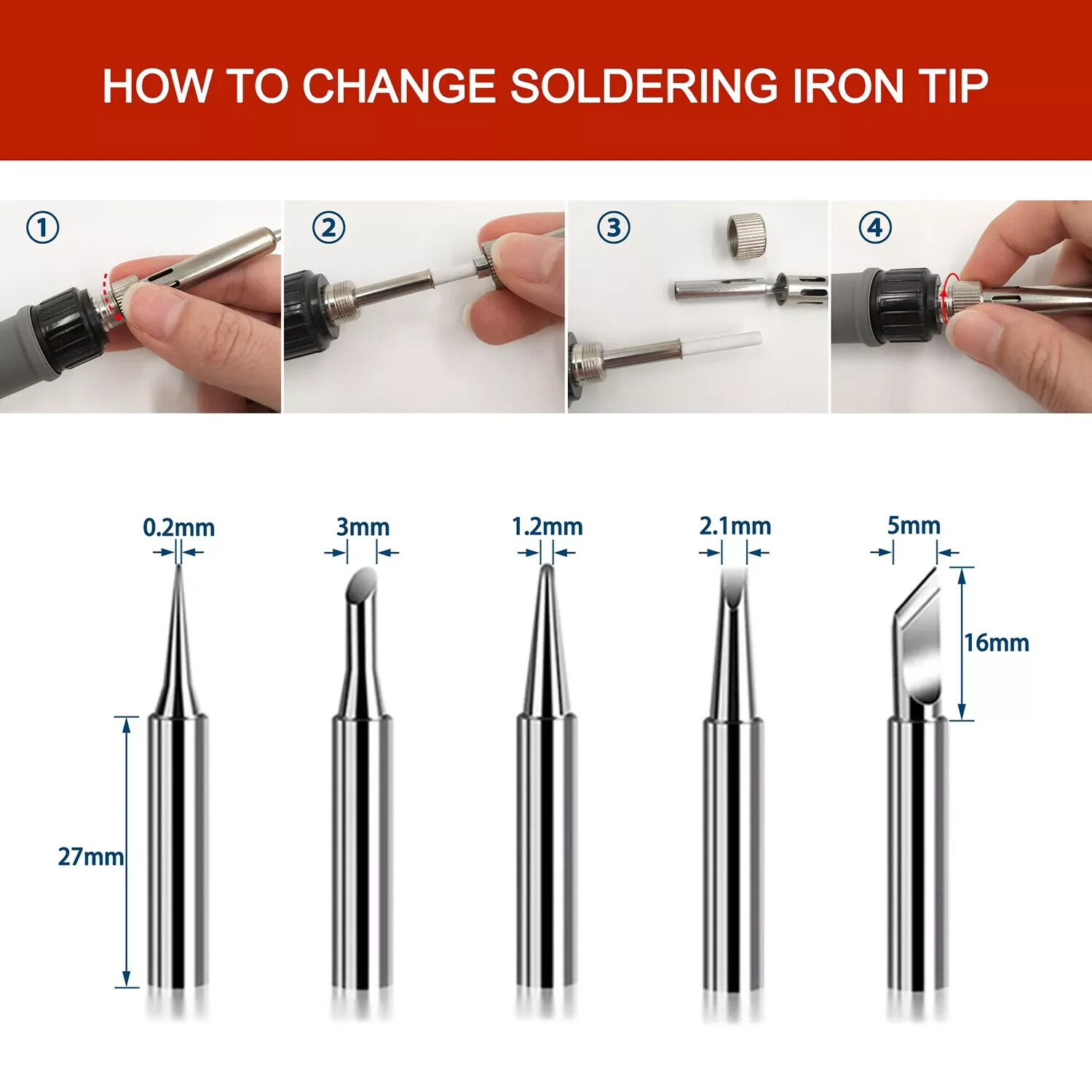 HOW TO CHANGE SOLDERING IRON TIP

①

②

③

④

0.2mm

3mm

1.2mm

2.1mm

5mm

16mm

27mm