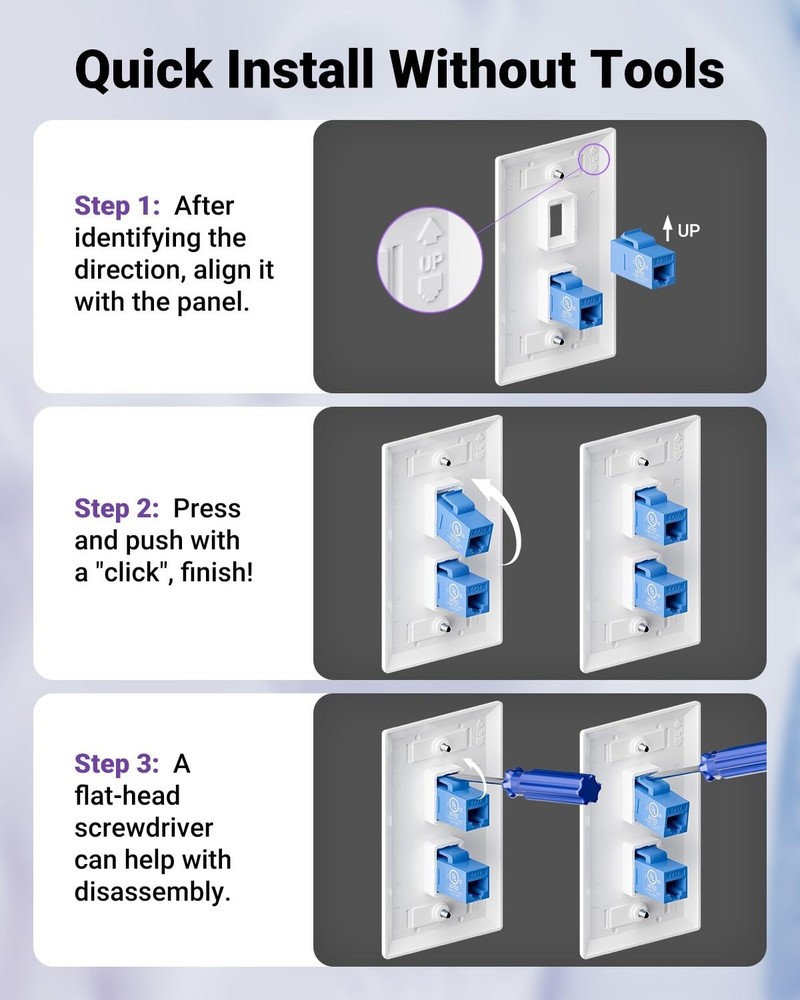 Quick Install Without Tools

Step 1: After identifying the direction, align it with the panel.

UP

UP

Step 2: Press and push with a "click", finish!

Step 3: A flat-head screwdriver can help with disassembly.