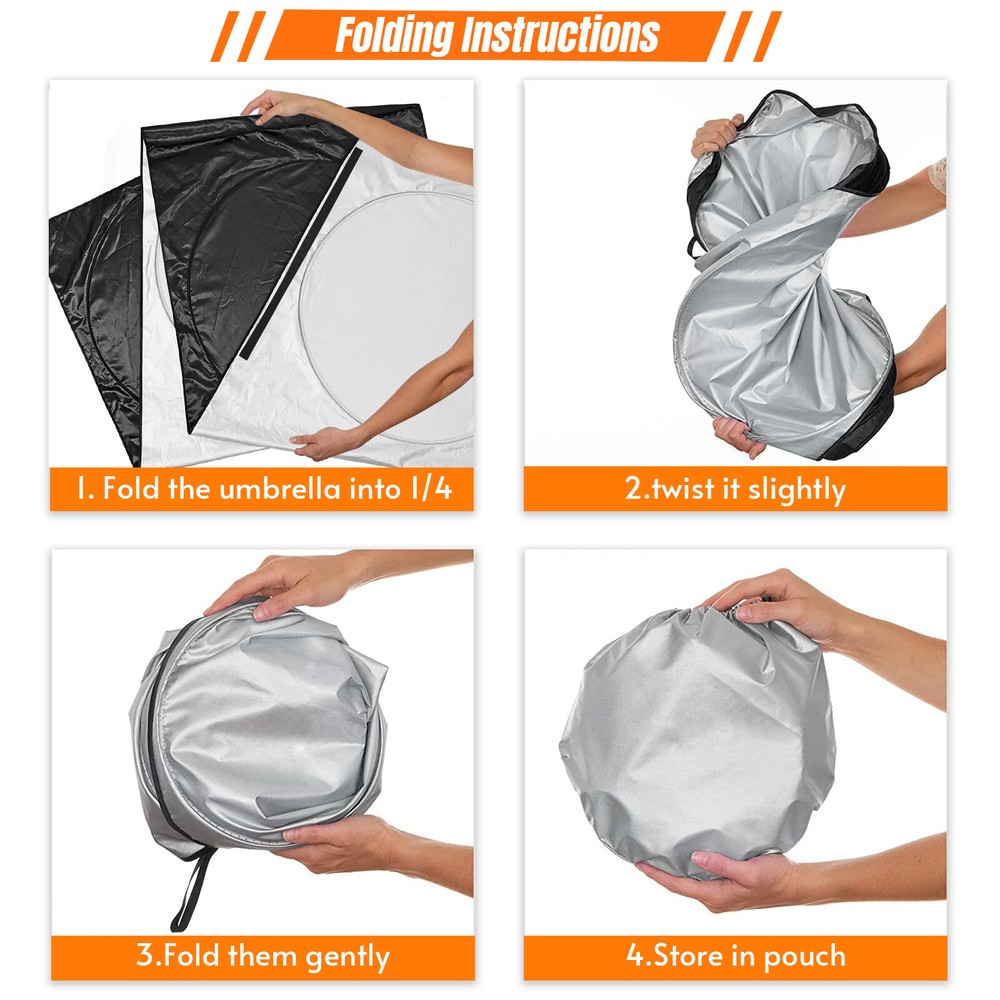 Folding Instructions

1. Fold the umbrella into 1/4

2.twist it slightly

3.Fold them gently

4.Store in pouch