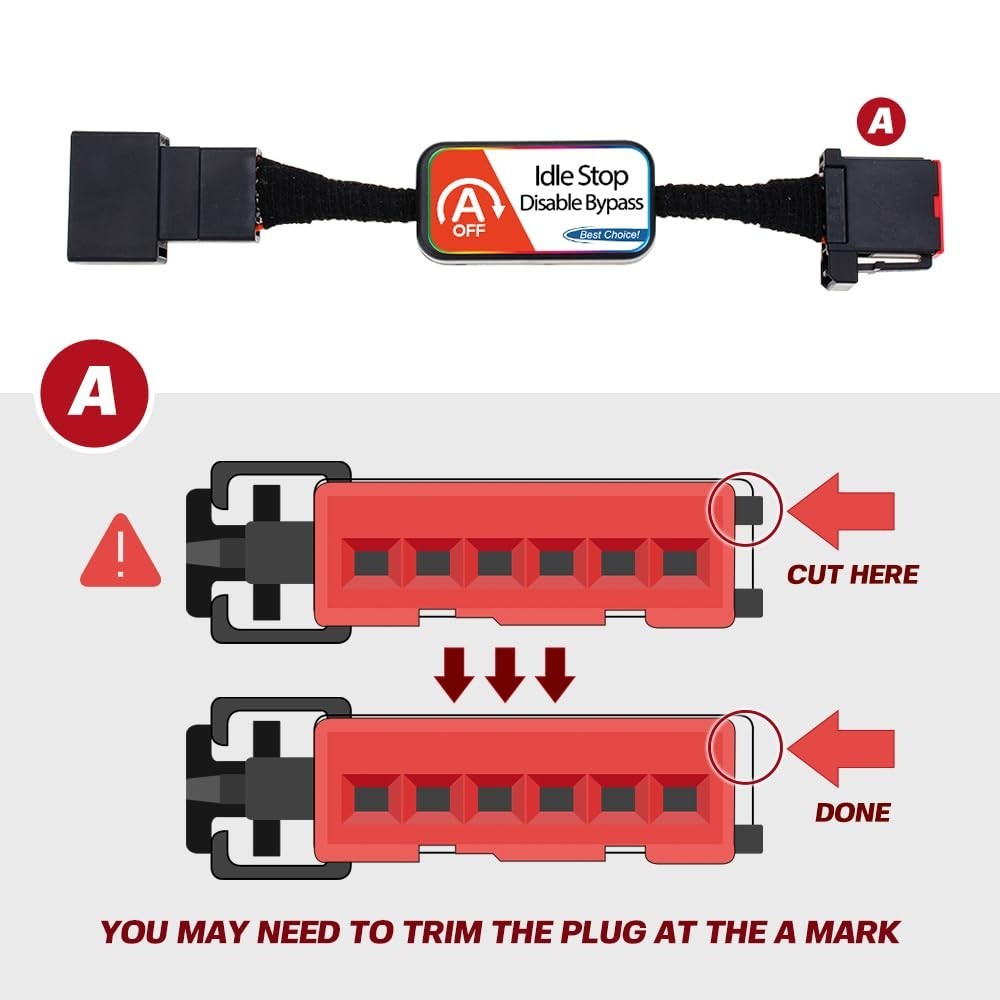 A
OFF
Idle Stop
Disable Bypass
Best Choice!

A

A

CUT HERE

DONE

YOU MAY NEED TO TRIM THE PLUG AT THE A MARK