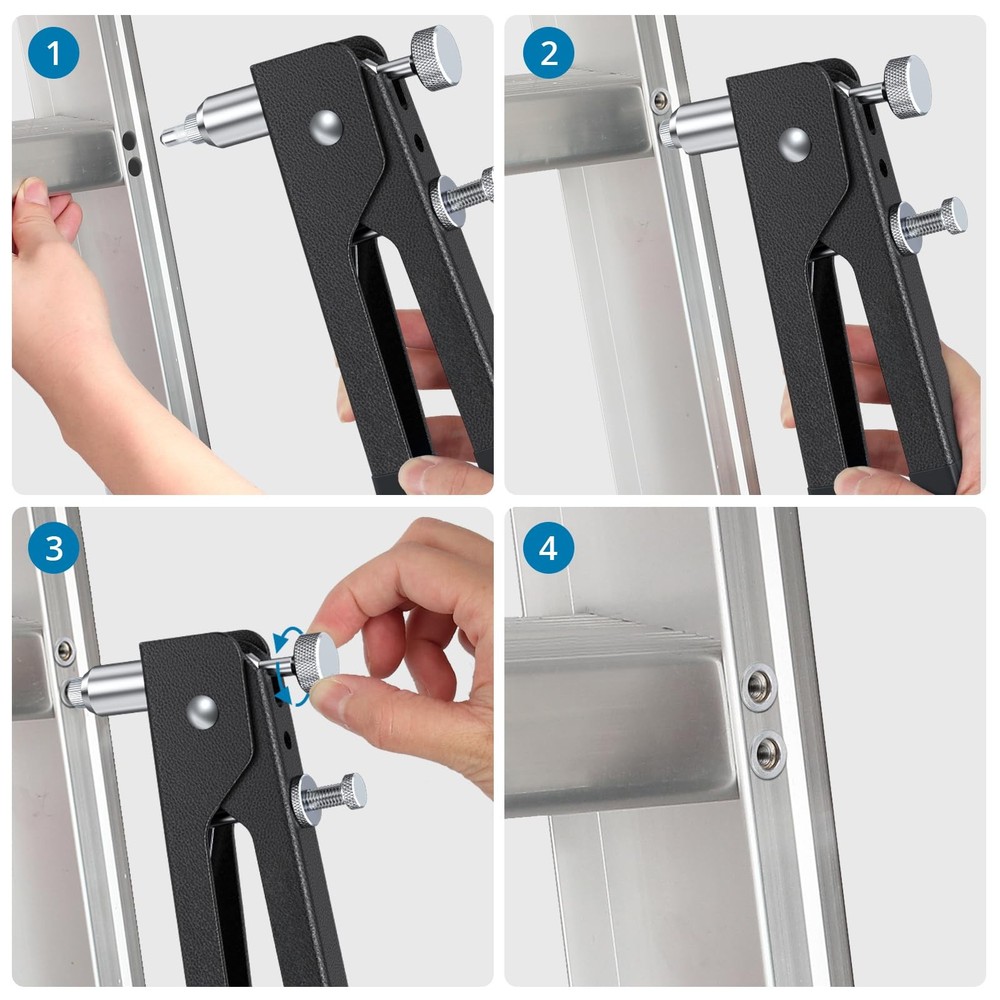 1

2

3

4