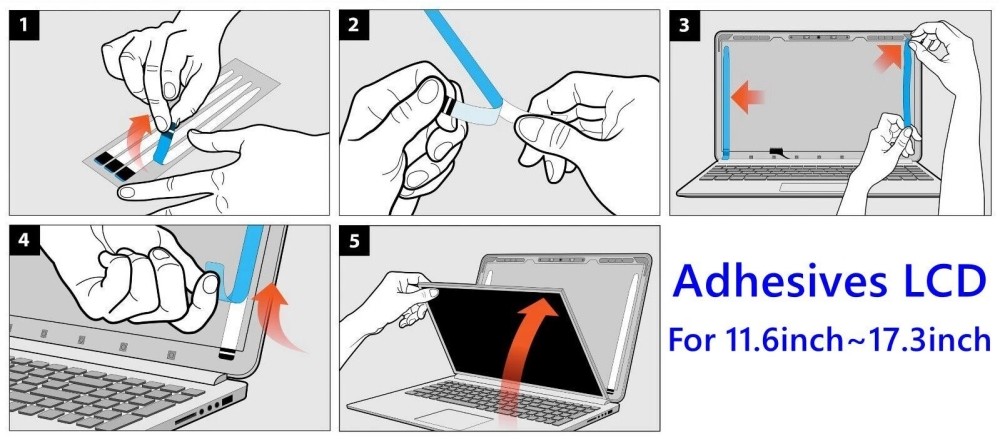 1

2

3

4

5

Adhesives LCD
For 11.6inch~17.3inch