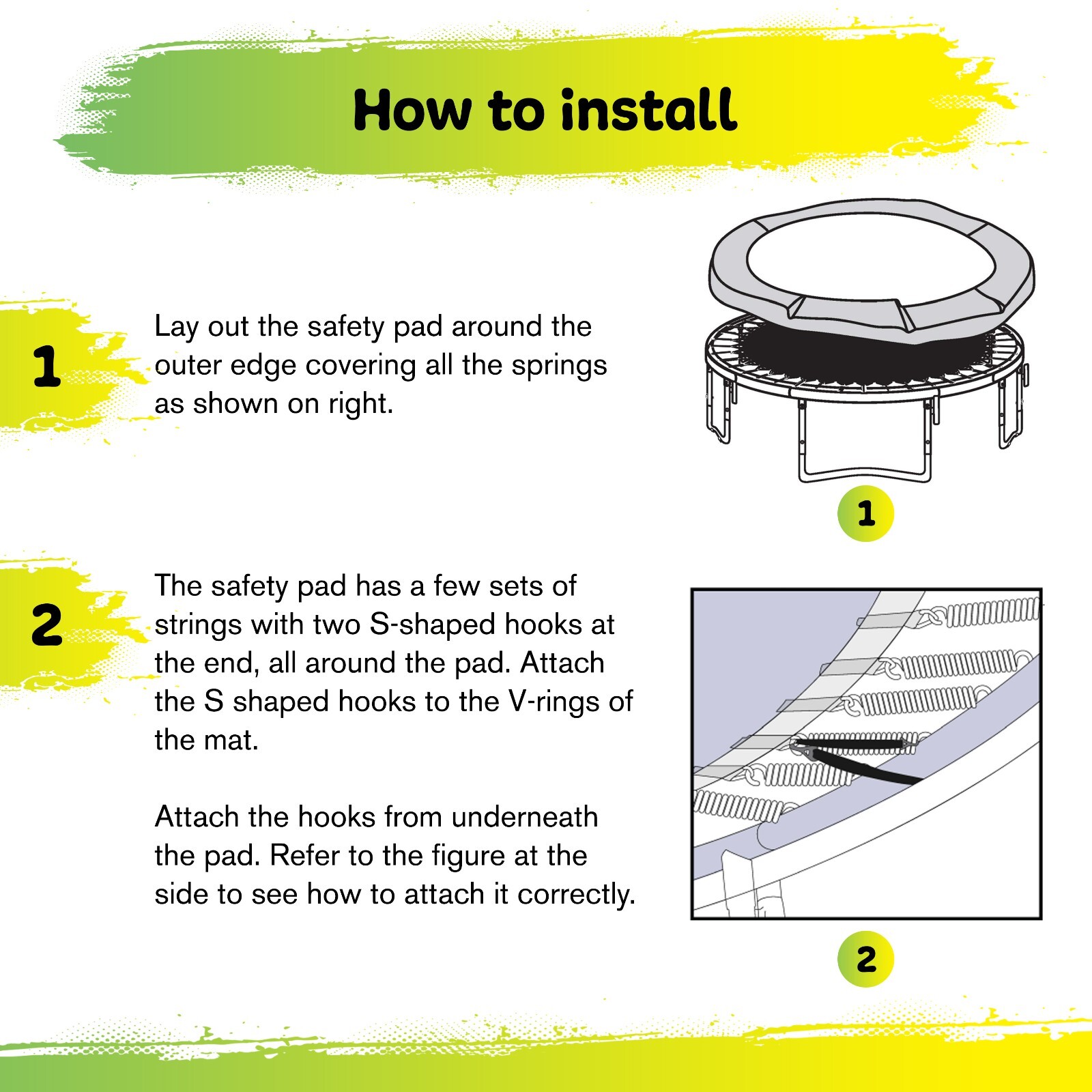 How to install

1

Lay out the safety pad around the outer edge covering all the springs as shown on right.

1

2

The safety pad has a few sets of strings with two S-shaped hooks at the end, all around the pad. Attach the S shaped hooks to the V-rings of the mat.

Attach the hooks from underneath the pad. Refer to the figure at the side to see how to attach it correctly.

2