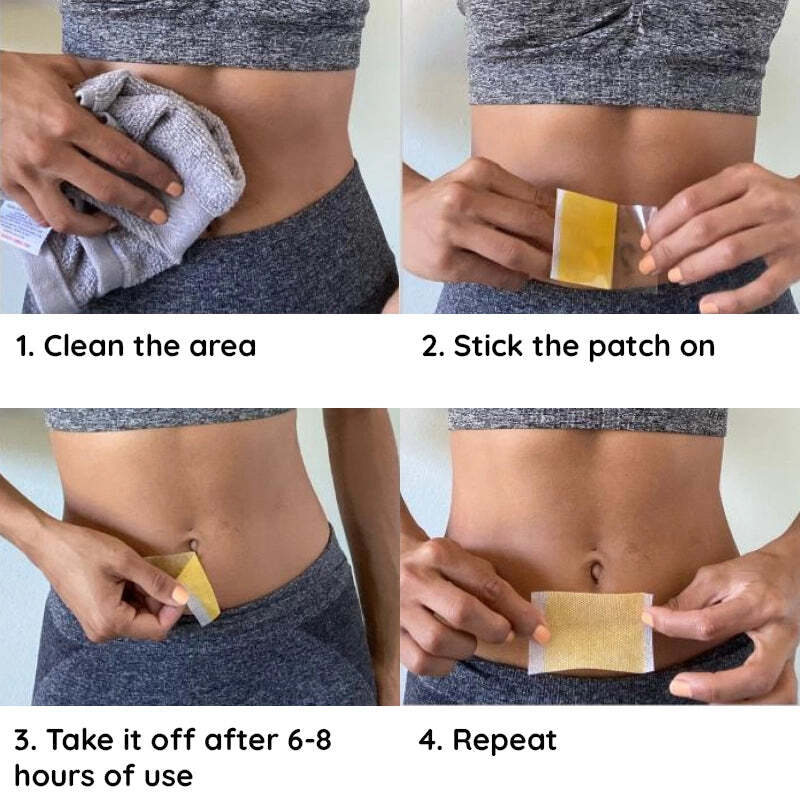 1. Clean the area

2. Stick the patch on

3. Take it off after 6-8 hours of use

4. Repeat