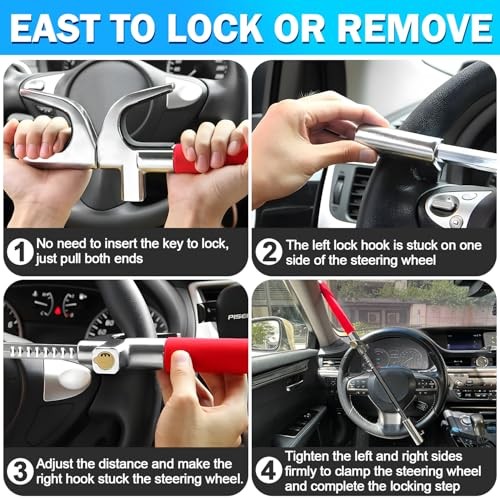 EAST TO LOCK OR REMOVE

1 No need to insert the key to lock, just pull both ends

2 The left lock hook is stuck on one side of the steering wheel

PISE

3 Adjust the distance and make the right hook stuck the steering wheel.

4 Tighten the left and right sides firmly to clamp the steering wheel and complete the locking step