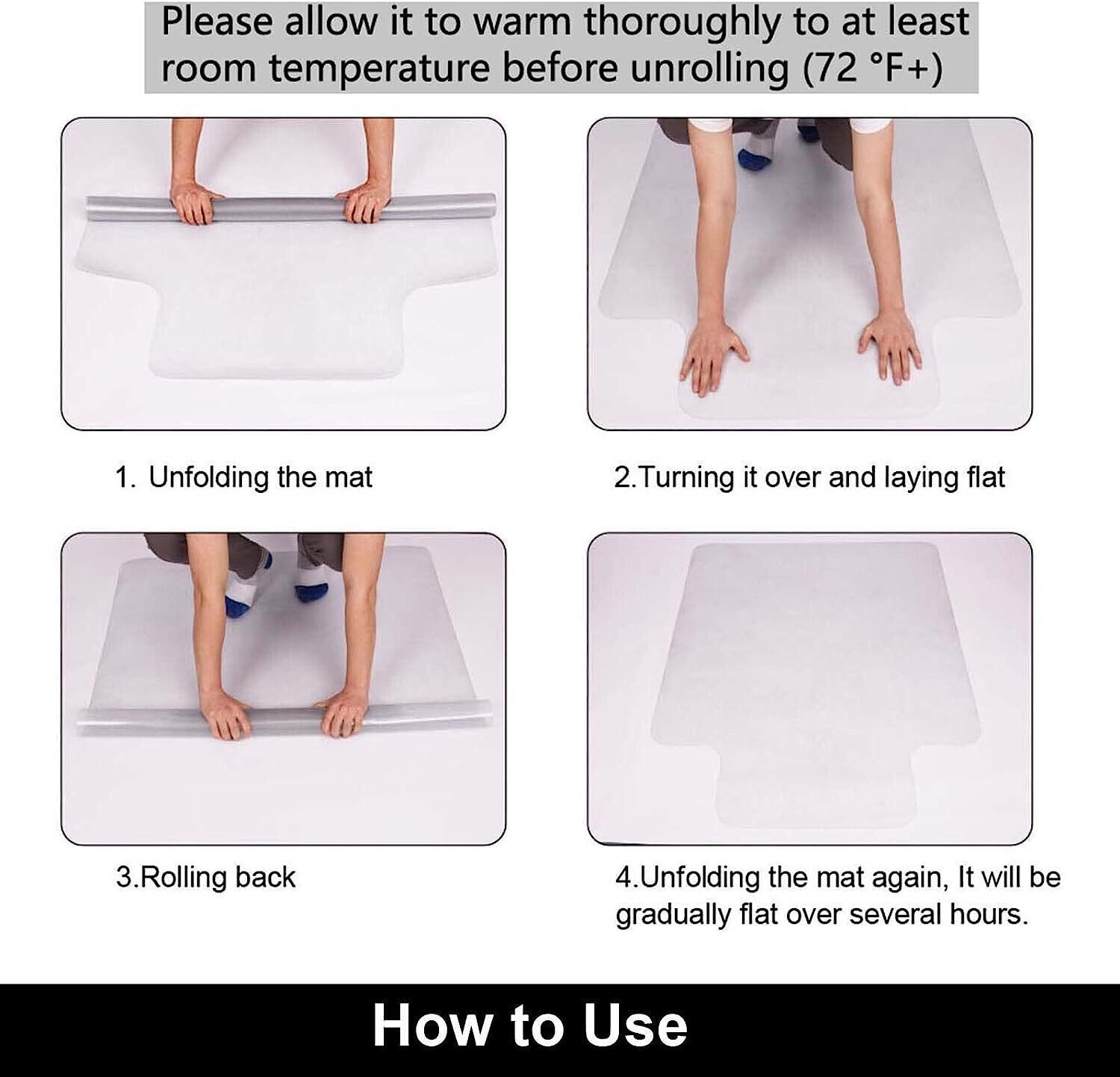 Please allow it to warm thoroughly to at least room temperature before unrolling (72 °F+)

1. Unfolding the mat

2.Turning it over and laying flat

3.Rolling back

4.Unfolding the mat again, It will be gradually flat over several hours.

How to Use