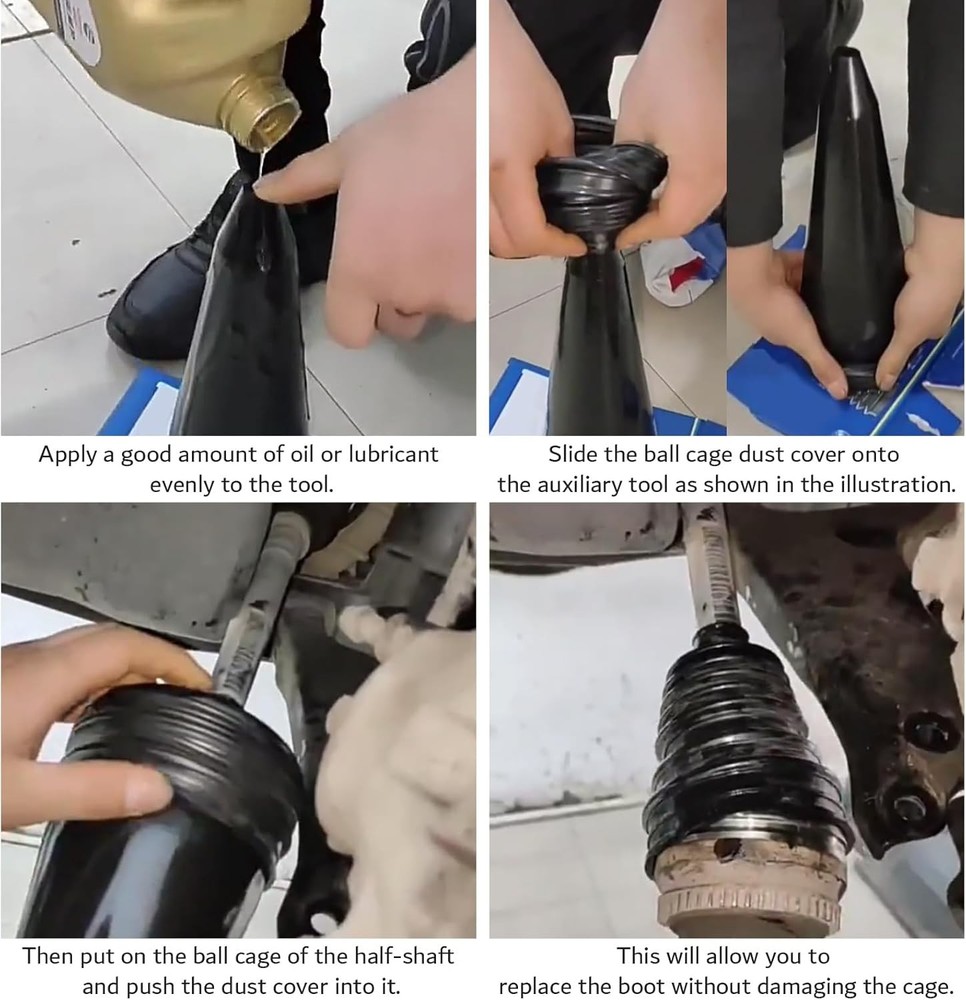 Apply a good amount of oil or lubricant evenly to the tool.

Slide the ball cage dust cover onto the auxiliary tool as shown in the illustration.

Then put on the ball cage of the half-shaft and push the dust cover into it.

This will allow you to replace the boot without damaging the cage.