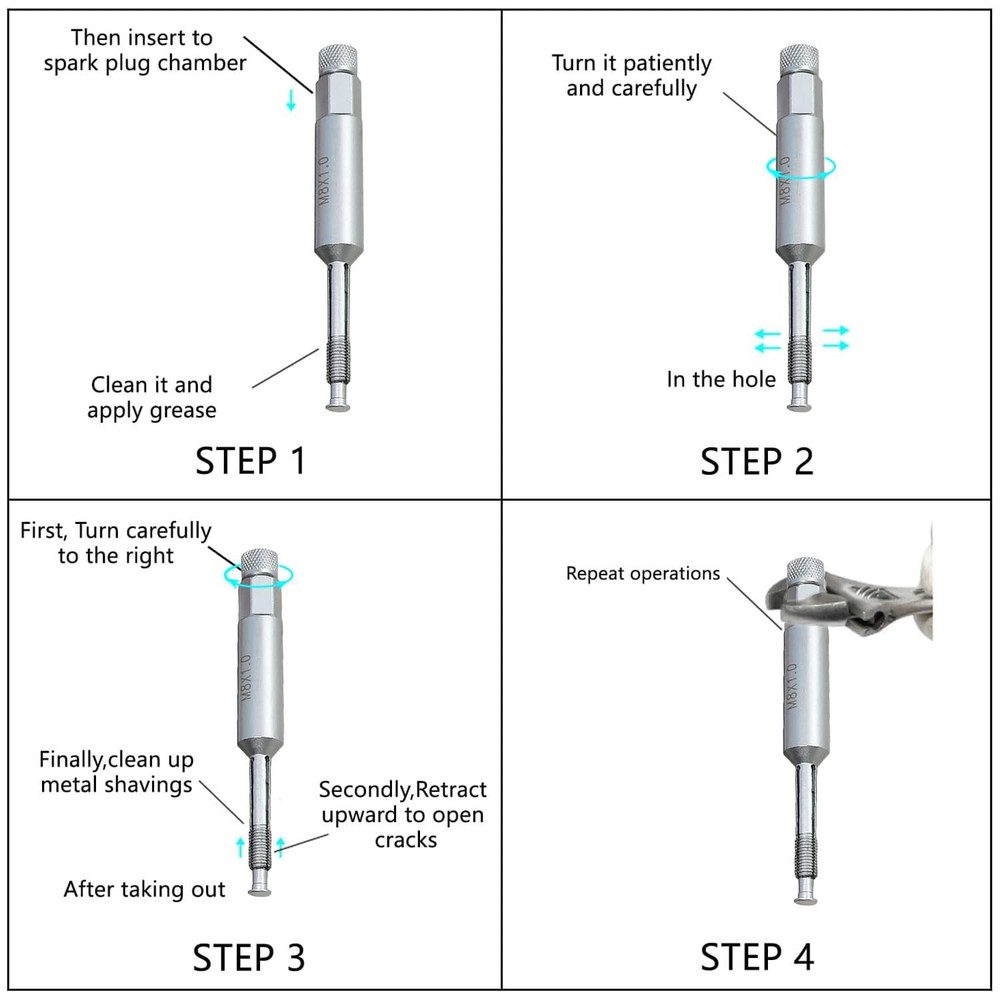 Then insert to spark plug chamber

M8X1.0

Clean it and apply grease

STEP 1

Turn it patiently and carefully

M8X1.0

In the hole

STEP 2

First, Turn carefully to the right

M8X1.0

Finally,clean up metal shavings

Secondly,Retract upward to open cracks

After taking out

STEP 3

Repeat operations

M8X1.0

STEP 4