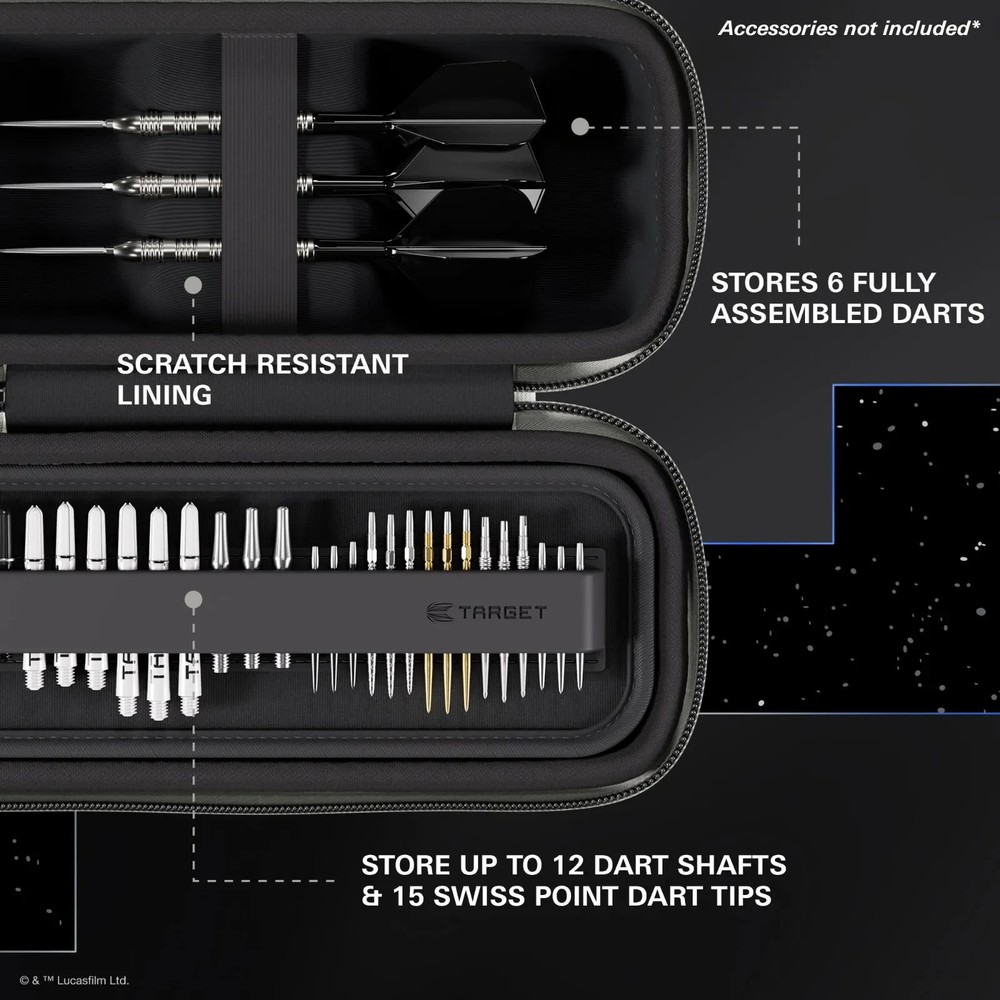 Accessories not included*

STORES 6 FULLY ASSEMBLED DARTS

SCRATCH RESISTANT LINING

TARGET

STORE UP TO 12 DART SHAFTS & 15 SWISS POINT DART TIPS

© & ™ Lucasfilm Ltd.