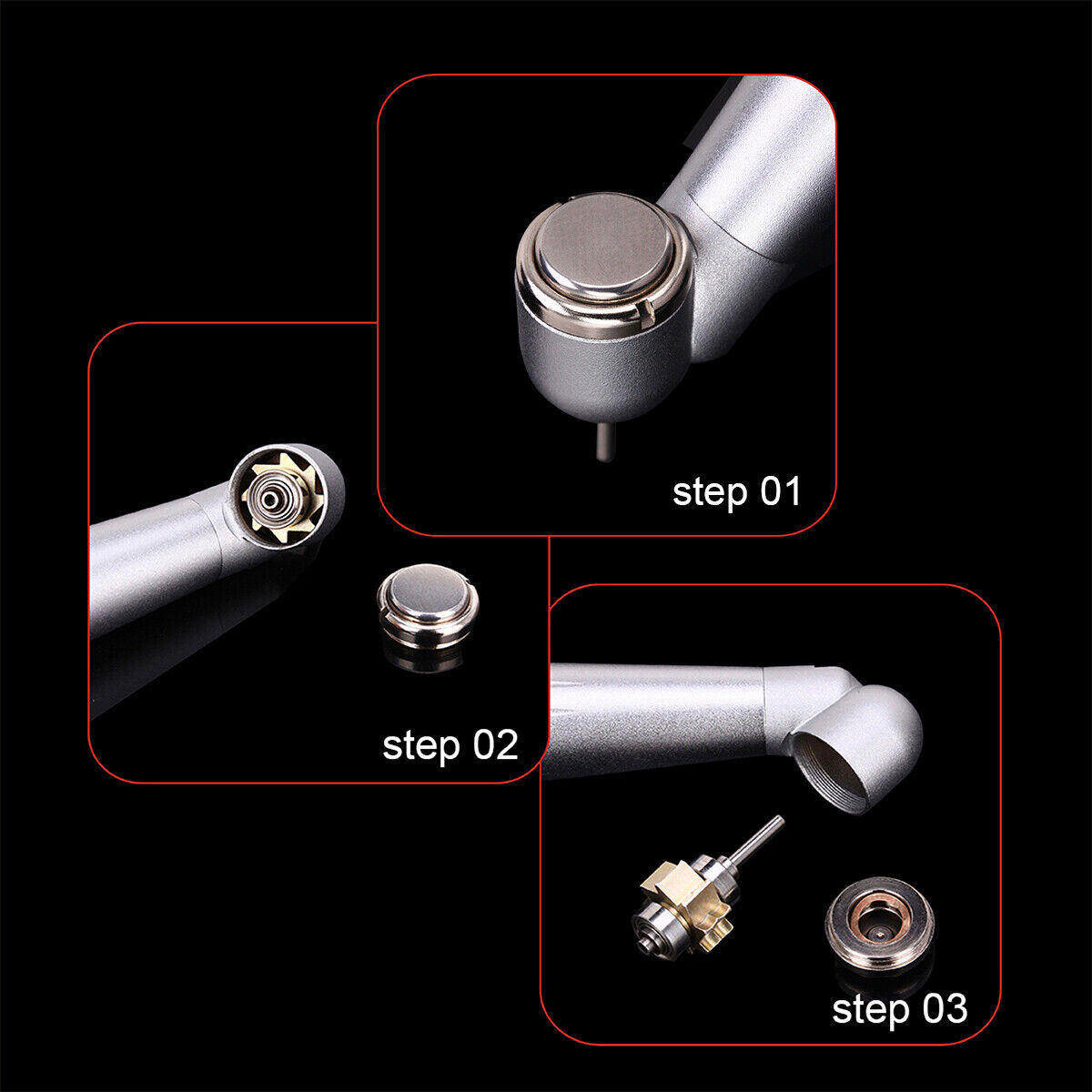 step 01

step 02

step 03