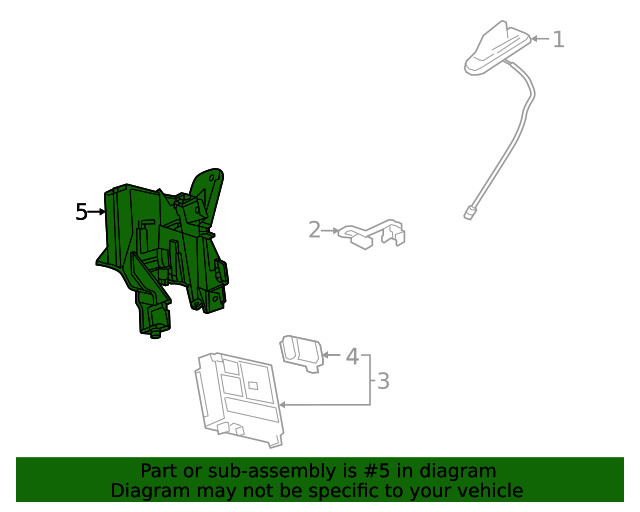 1
5
2
4
3

Part or sub-assembly is #5 in diagram
Diagram may not be specific to your vehicle