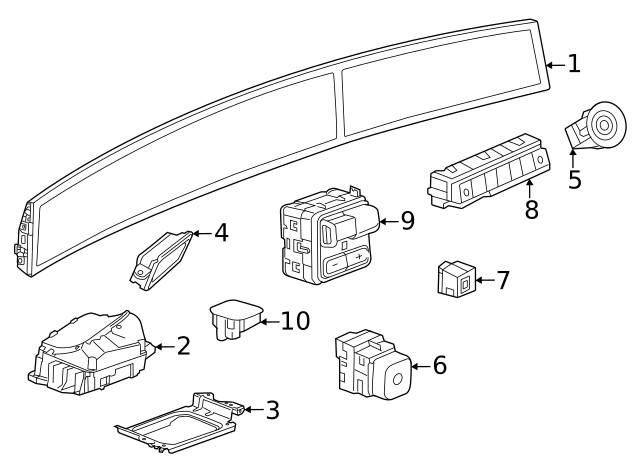 1
5
8
9
4
7
10
2
6
3