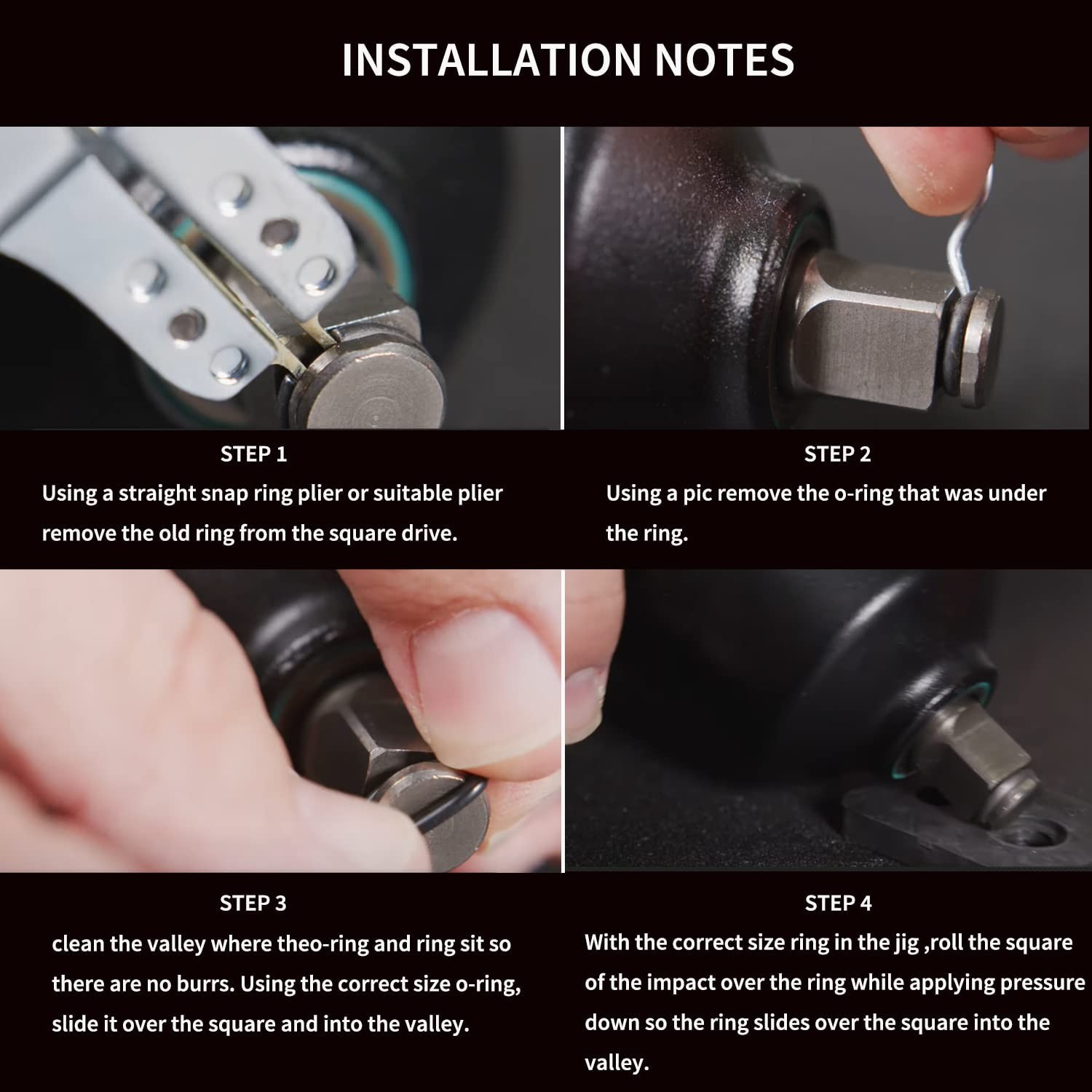 INSTALLATION NOTES

STEP 1

Using a straight snap ring plier or suitable plier remove the old ring from the square drive.

STEP 2

Using a pic remove the o-ring that was under the ring.

STEP 3

clean the valley where theo-ring and ring sit so there are no burrs. Using the correct size o-ring, slide it over the square and into the valley.

STEP 4

With the correct size ring in the jig ,roll the square of the impact over the ring while applying pressure down so the ring slides over the square into the valley.