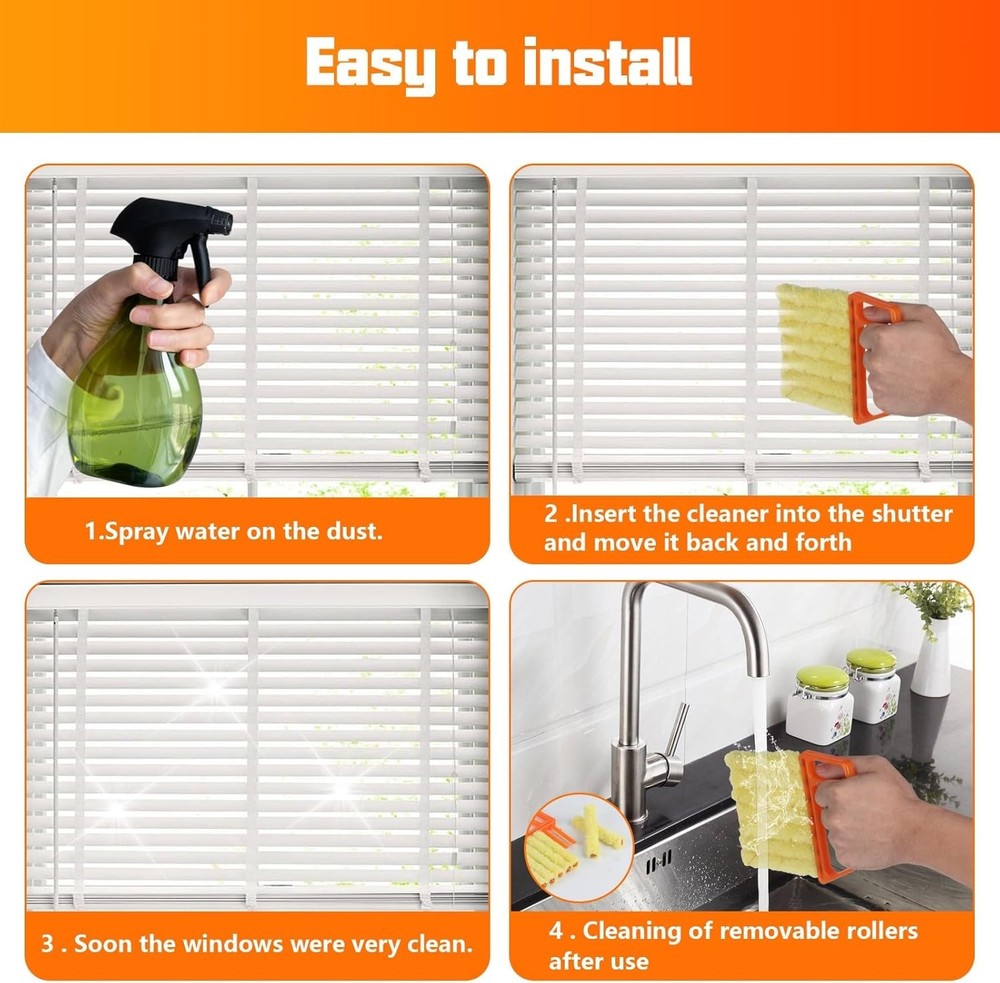 Easy to install

1.Spray water on the dust.

2 .Insert the cleaner into the shutter and move it back and forth

3 . Soon the windows were very clean.

4 . Cleaning of removable rollers after use