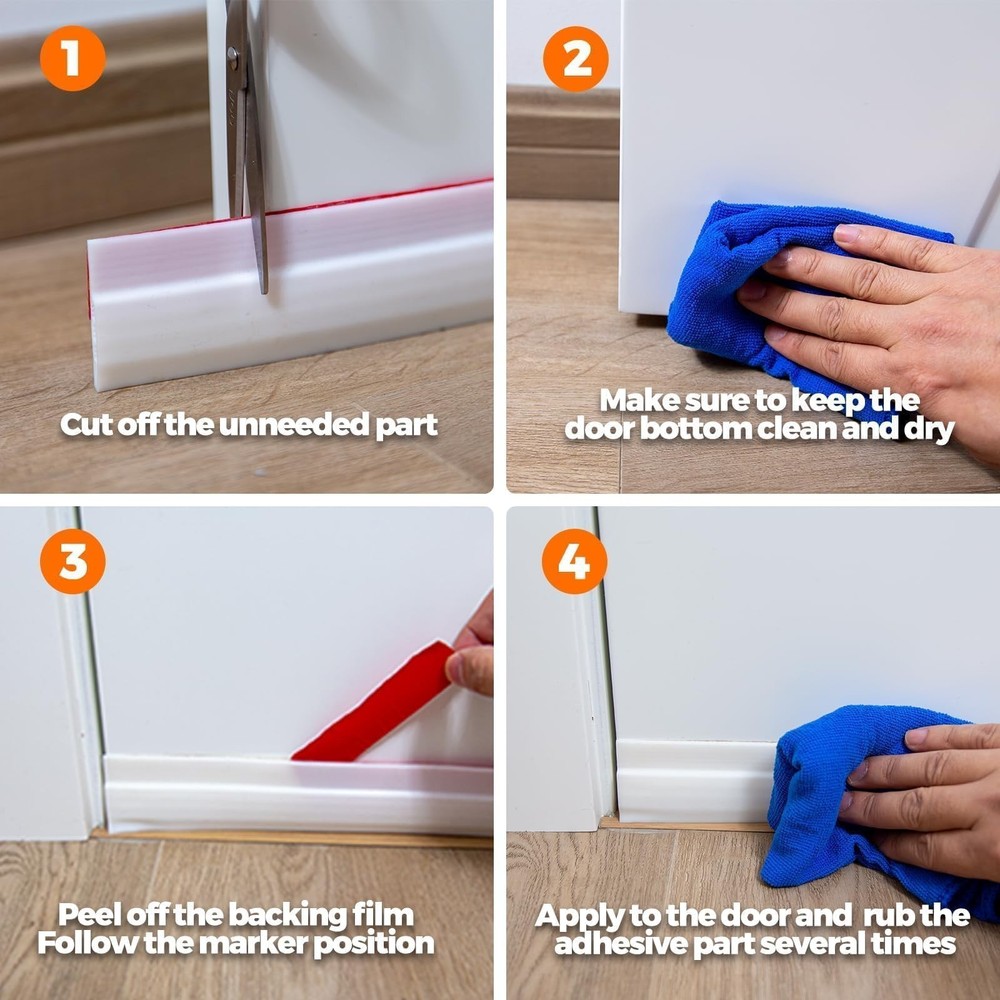 1

Cut off the unneeded part

2

Make sure to keep the door bottom clean and dry

3

Peel off the backing film
Follow the marker position

4

Apply to the door and rub the adhesive part several times