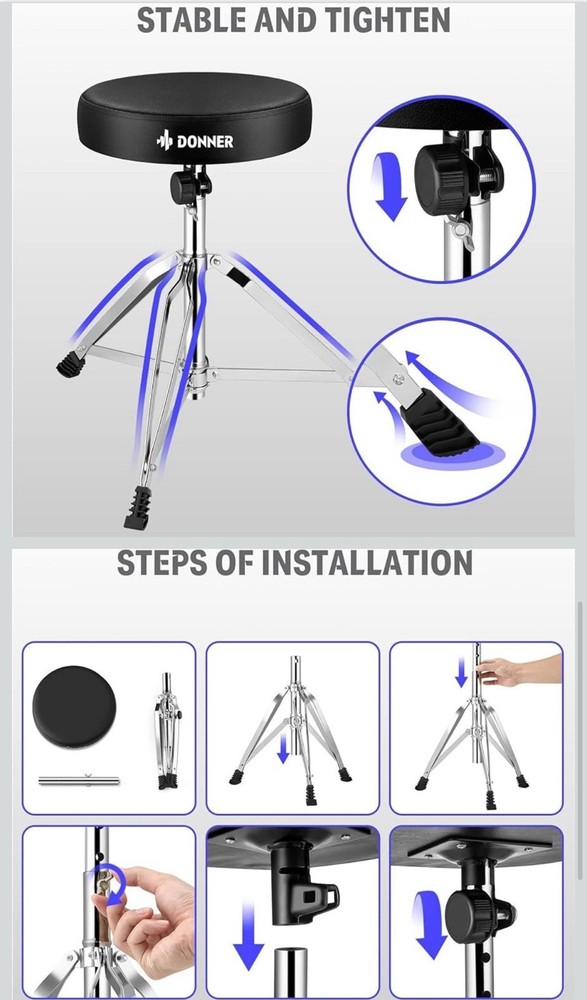 STABLE AND TIGHTEN

DONNER

STEPS OF INSTALLATION