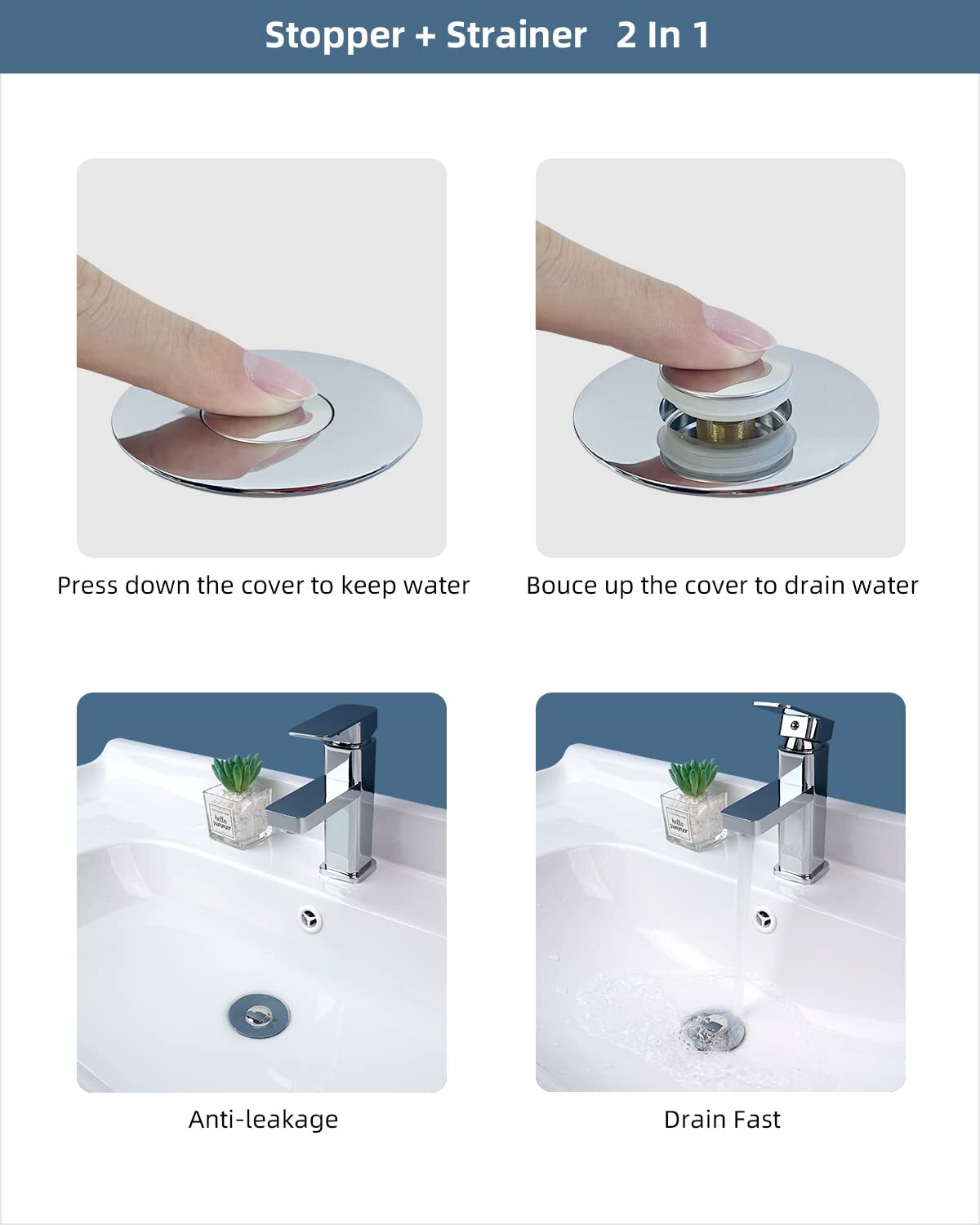 Stopper + Strainer 2 In 1

Press down the cover to keep water

Bouce up the cover to drain water

hello summer

hello summer

Anti-leakage

Drain Fast