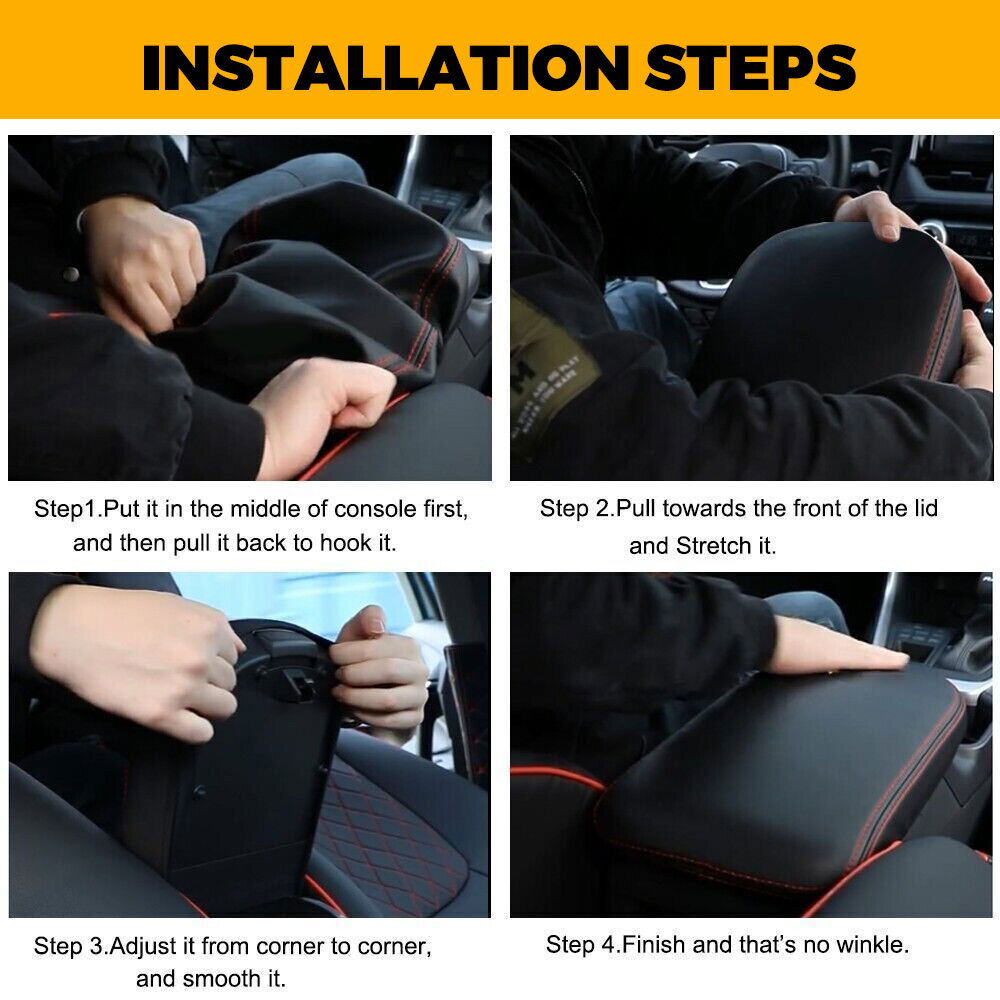 INSTALLATION STEPS

Step1.Put it in the middle of console first, and then pull it back to hook it.

Step 2.Pull towards the front of the lid and Stretch it.

Step 3.Adjust it from corner to corner, and smooth it.

Step 4.Finish and that's no winkle.