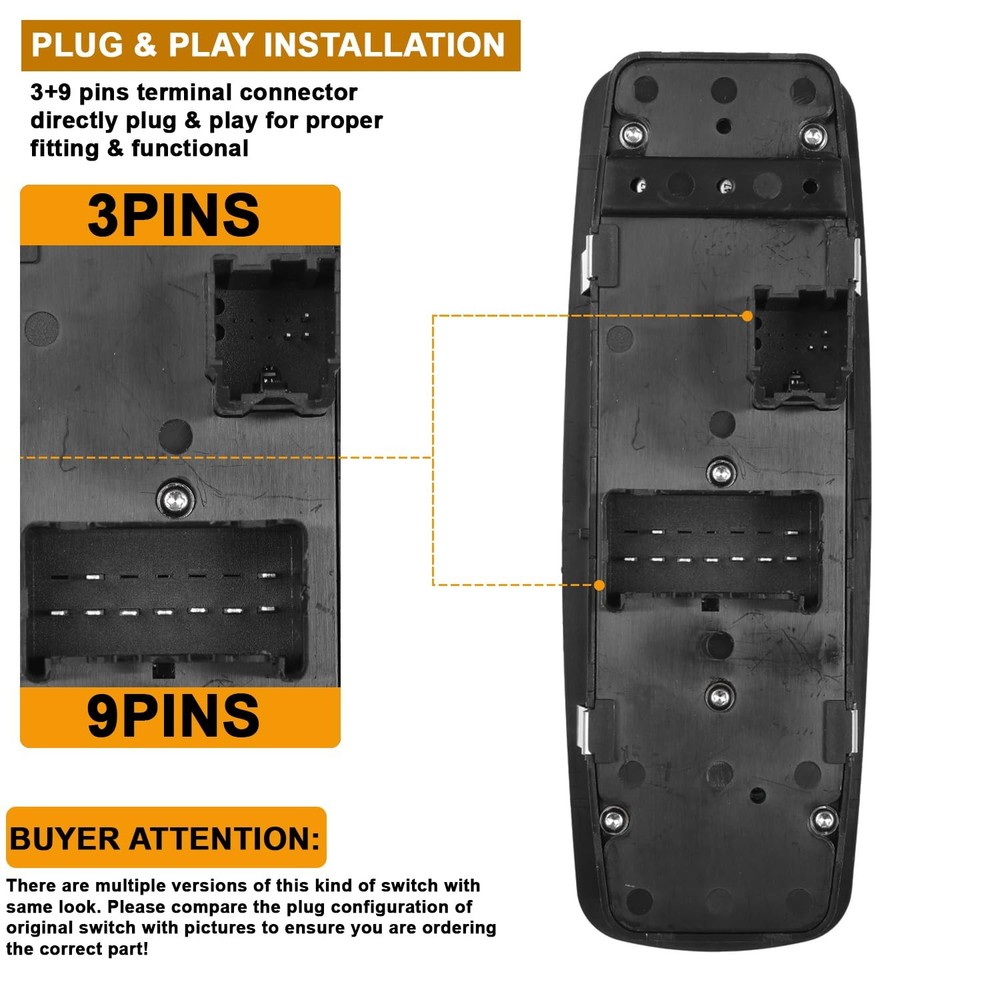 PLUG & PLAY INSTALLATION

3+9 pins terminal connector directly plug & play for proper fitting & functional

3PINS

9PINS

BUYER ATTENTION:

There are multiple versions of this kind of switch with same look. Please compare the plug configuration of original switch with pictures to ensure you are ordering the correct part!