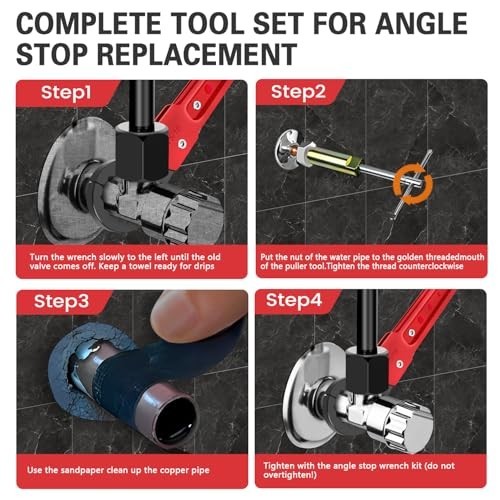 COMPLETE TOOL SET FOR ANGLE STOP REPLACEMENT

Step1

Turn the wrench slowly to the left until the old valve comes off. Keep a towel ready for drips

Step2

Put the nut of the water pipe to the golden threadedmouth of the puller tool.Tighten the thread counterclockwise

Step3

Use the sandpaper clean up the copper pipe

Step4

Tighten with the angle stop wrench kit (do not overtighten!)