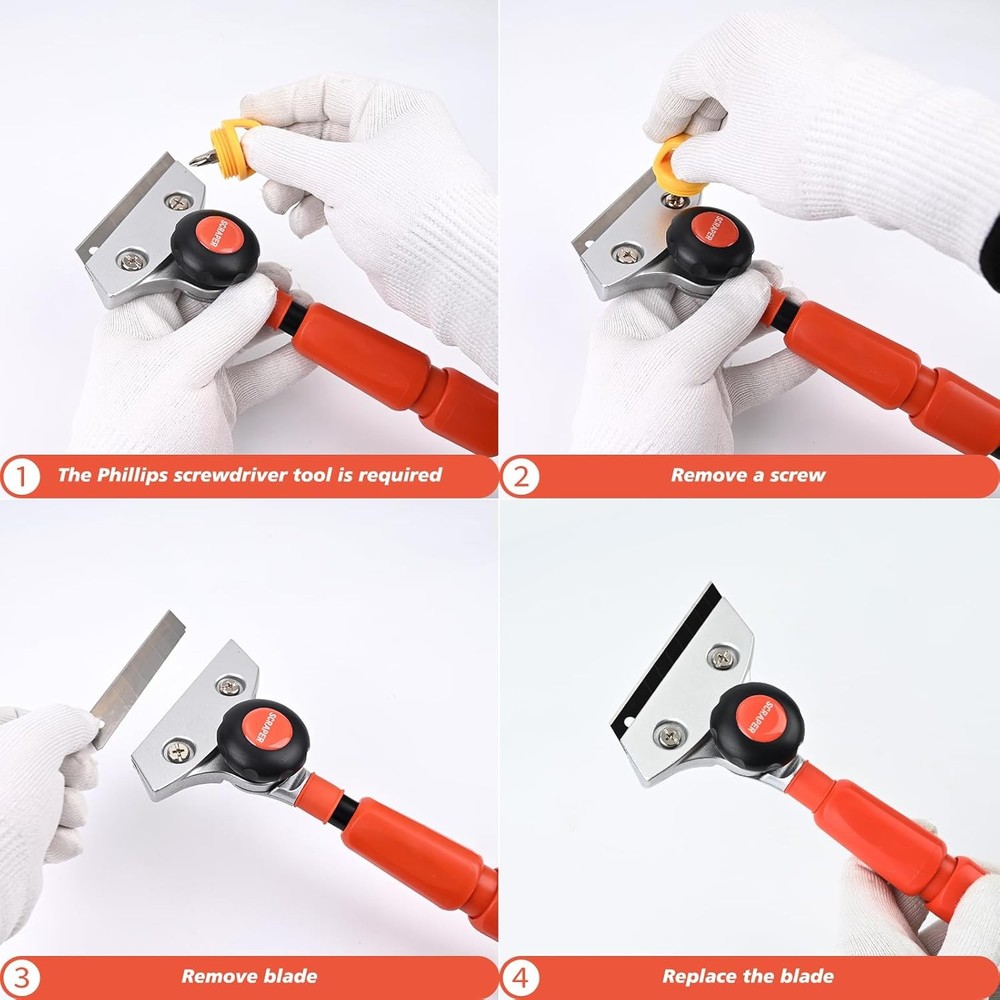 SCRAPER

1 The Phillips screwdriver tool is required

SCRAPER

2 Remove a screw

SCRAPER

3 Remove blade

SCRAPER

4 Replace the blade