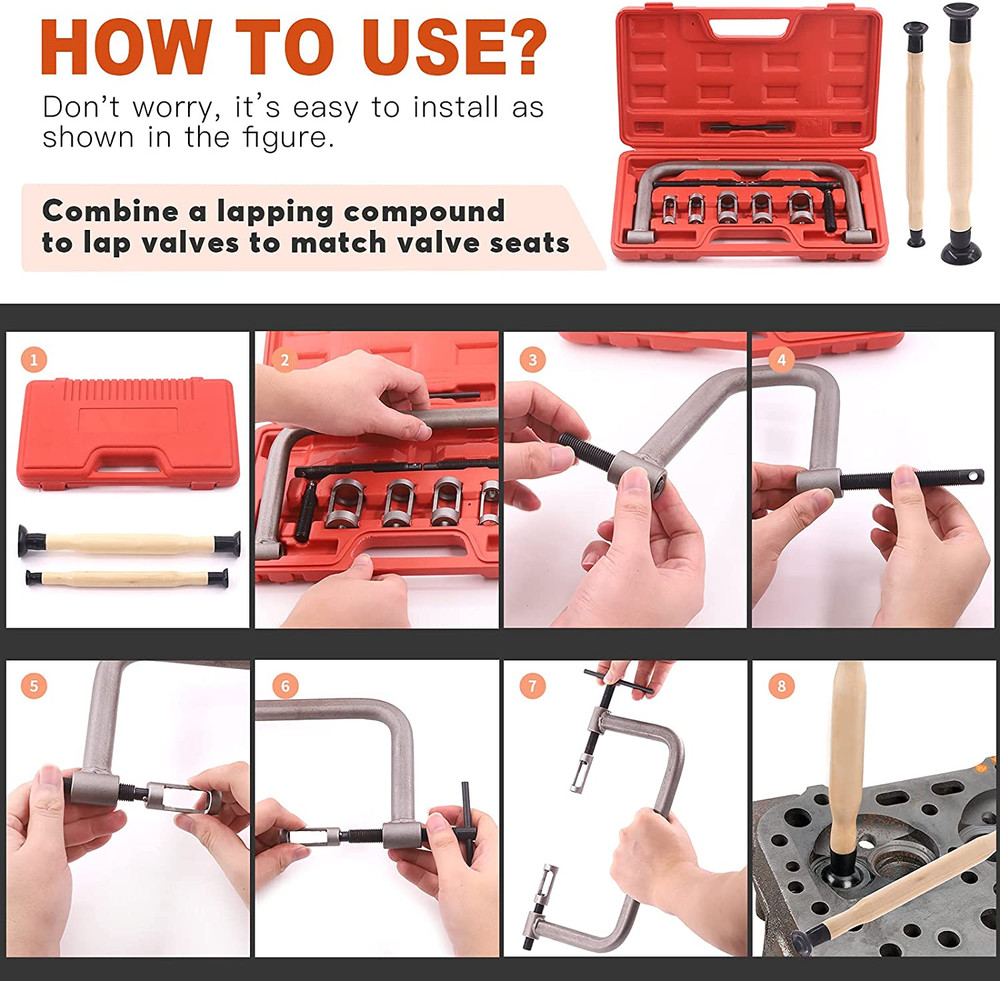 HOW TO USE?

Don't worry, it's easy to install as shown in the figure.

Combine a lapping compound to lap valves to match valve seats

1

2

3

4

5

6

7

8