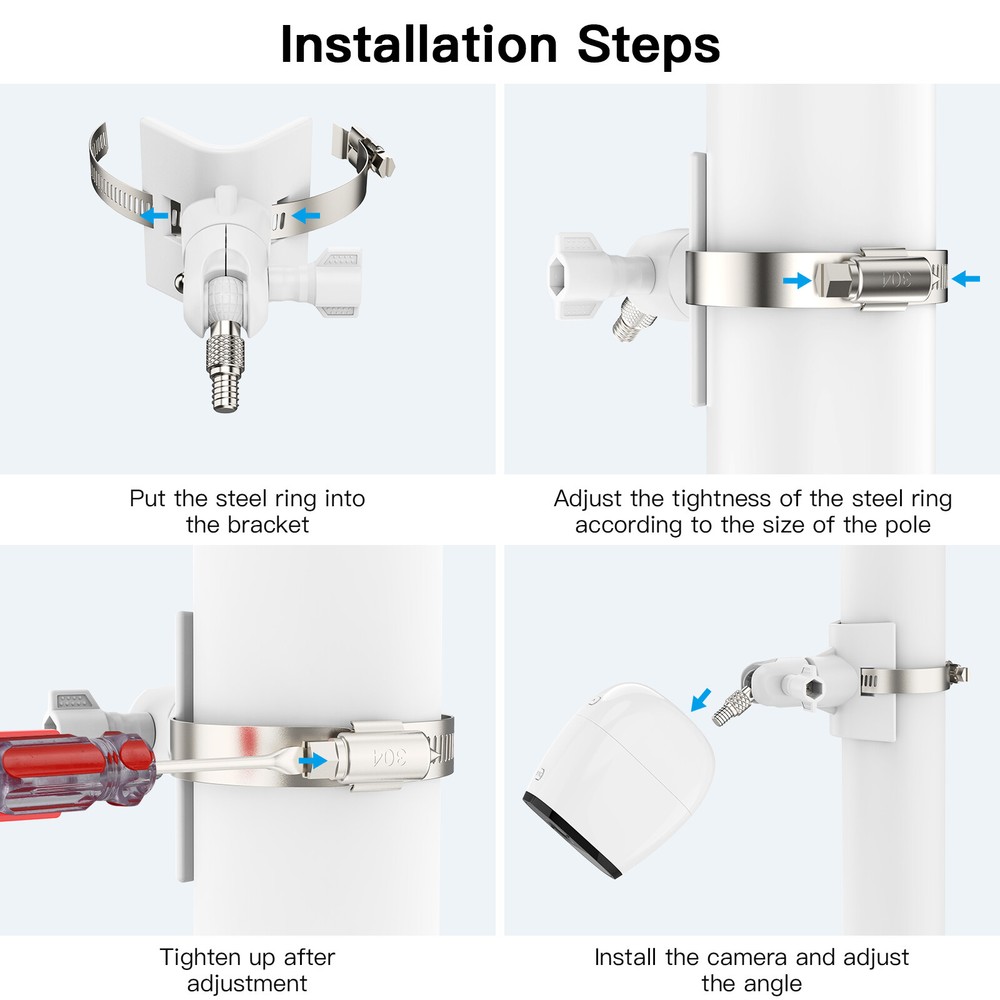 Installation Steps

304

Put the steel ring into the bracket

Adjust the tightness of the steel ring according to the size of the pole

304

Tighten up after adjustment

Install the camera and adjust the angle