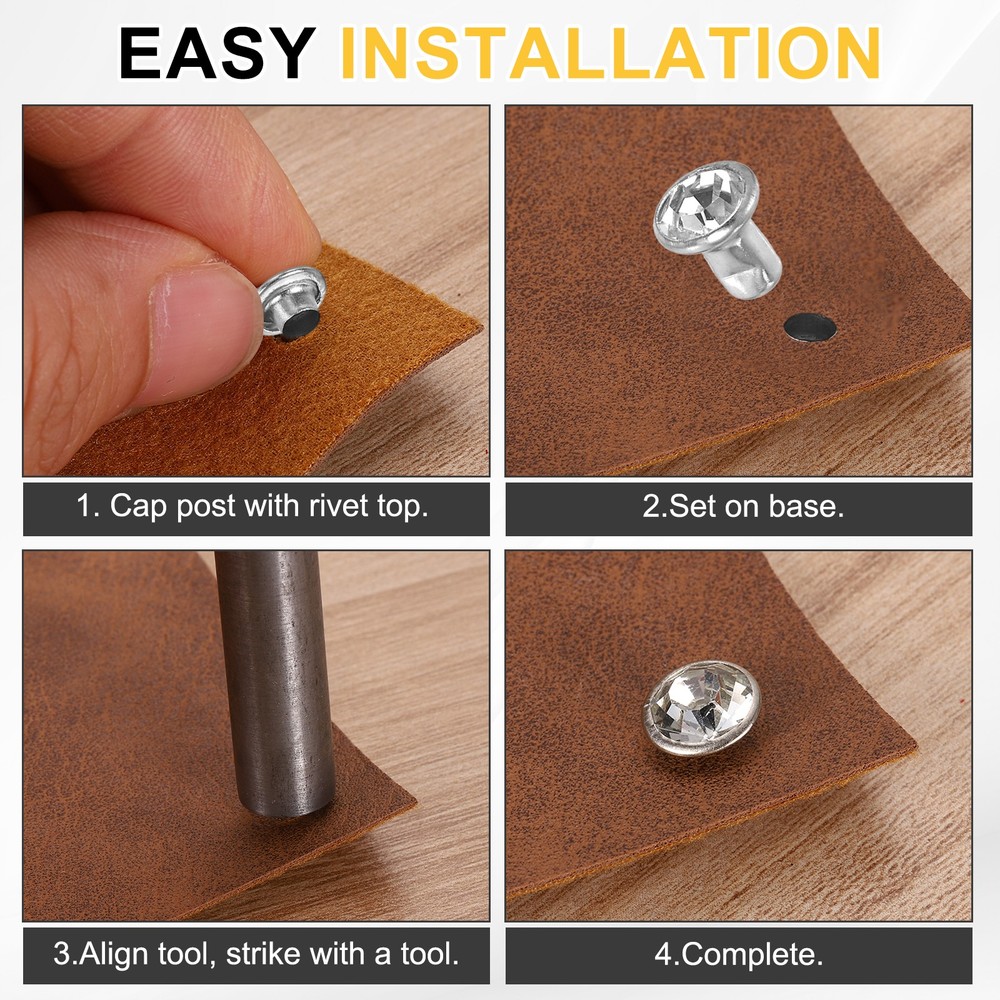 EASY INSTALLATION

1. Cap post with rivet top.

2.Set on base.

3.Align tool, strike with a tool.

4.Complete.