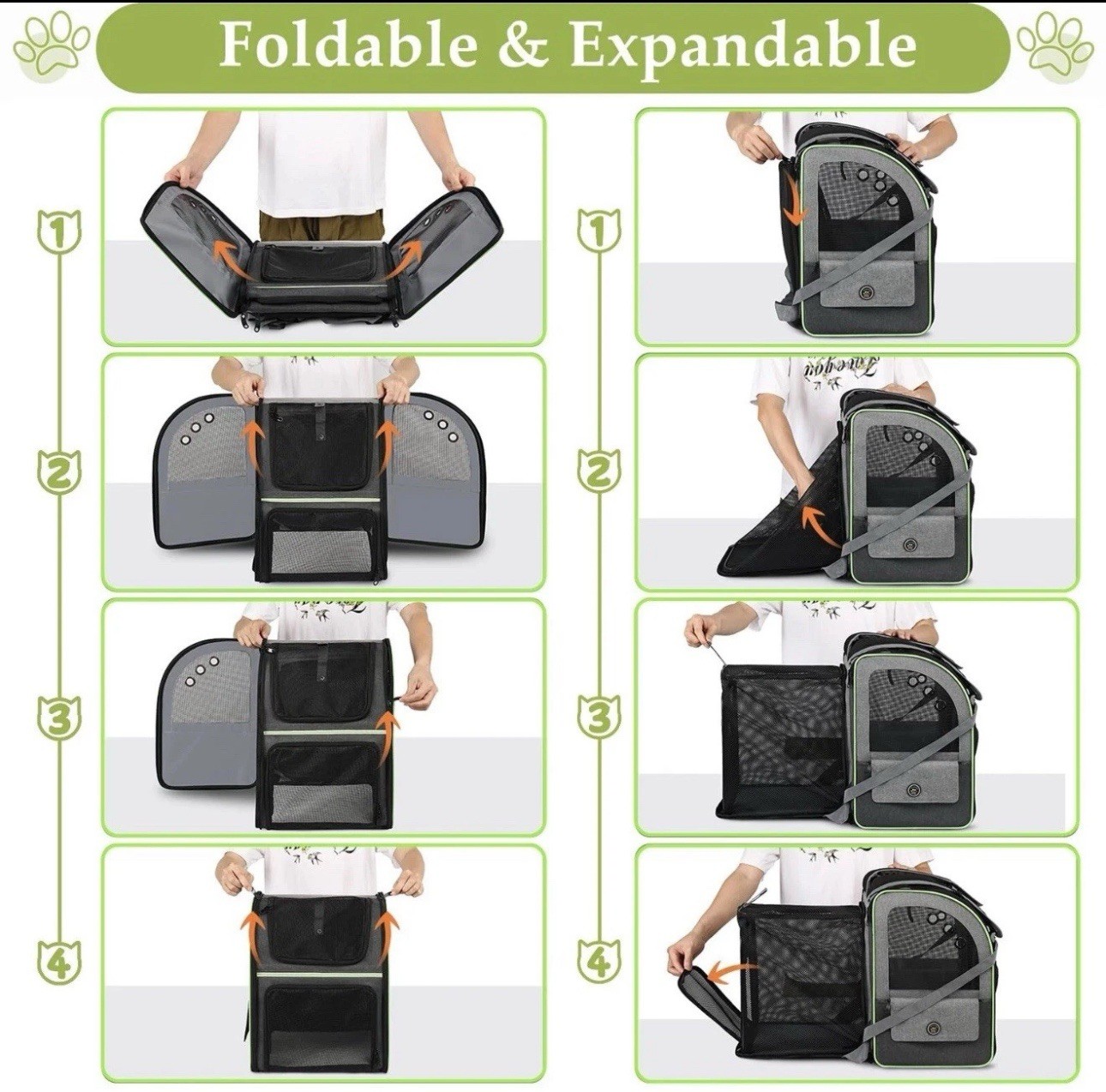 Foldable & Expandable

1

2

3

4

1

2

3

4