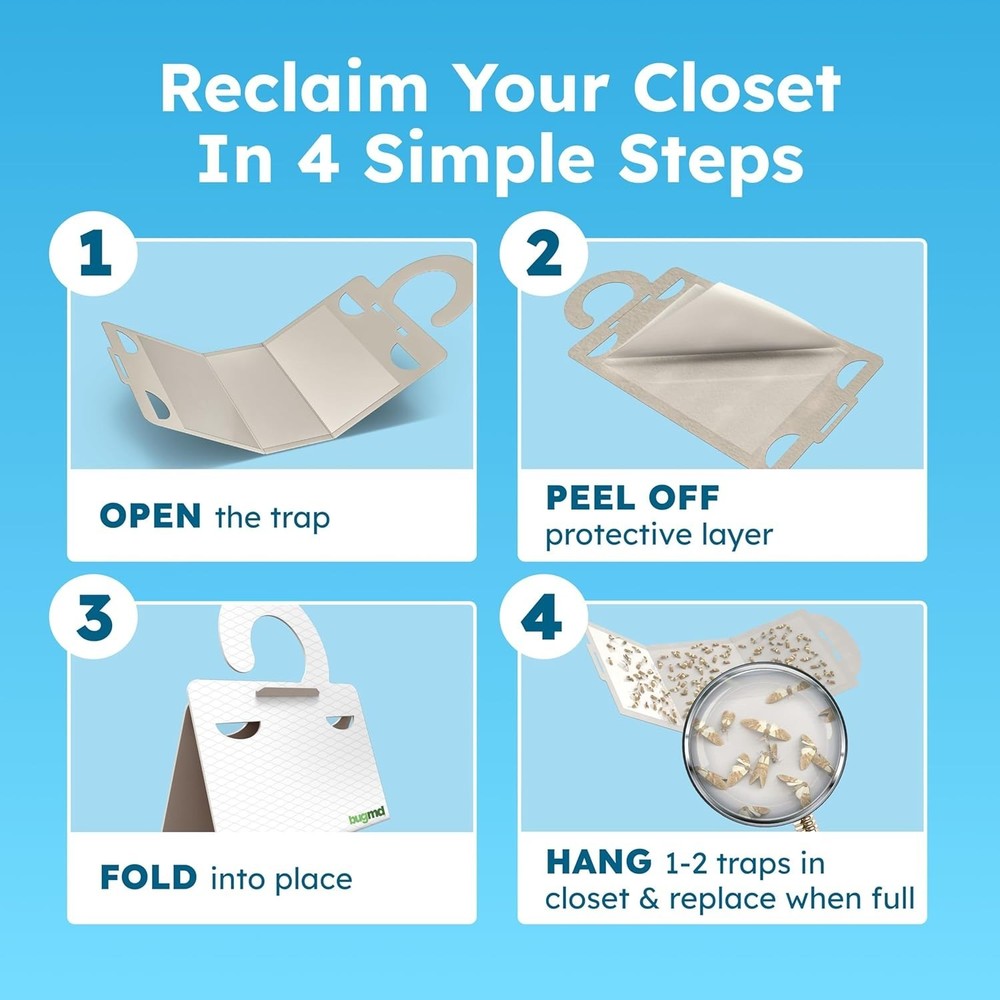 Reclaim Your Closet In 4 Simple Steps

1

OPEN the trap

2

PEEL OFF protective layer

3

bugmd

FOLD into place

4

HANG 1-2 traps in closet & replace when full