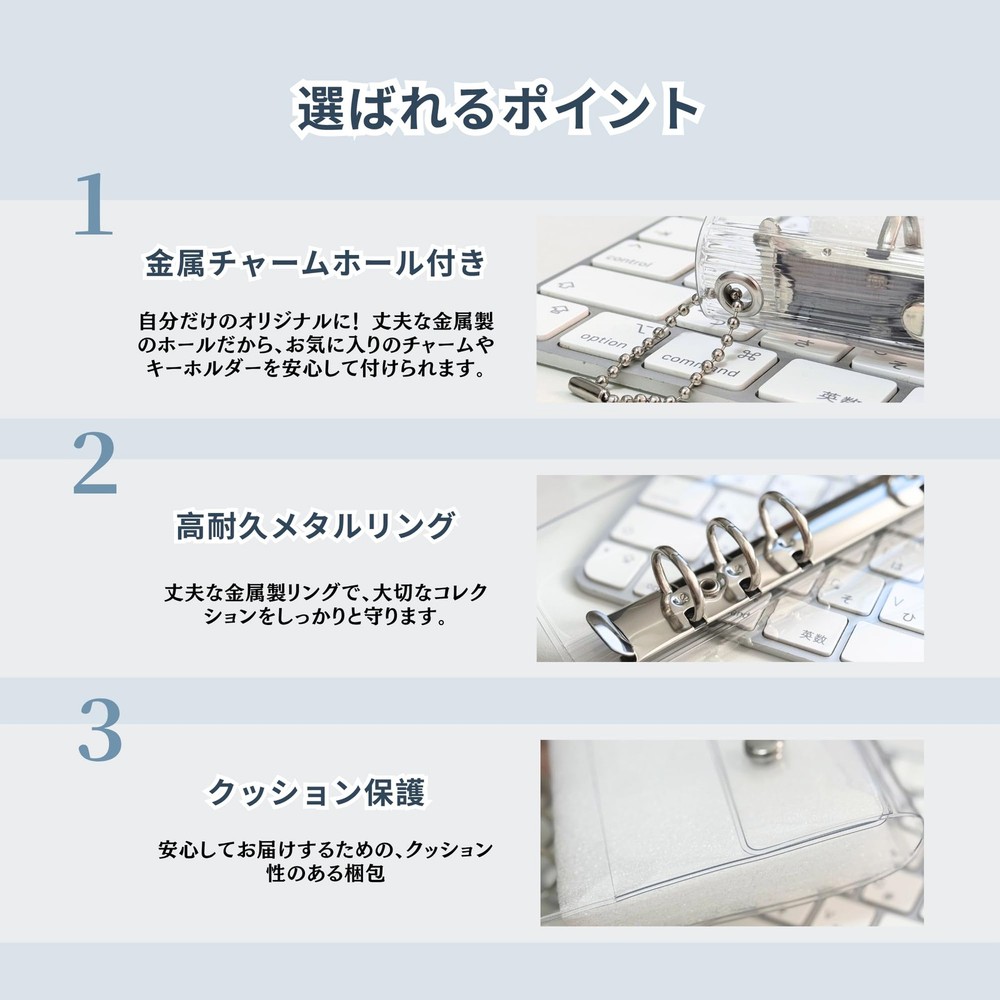 選ばれるポイント

1

金属チャームホール付き

自分だけのオリジナルに！丈夫な金属製のホールだから､お気に入りのチャームやキーホルダーを安心して付けられます。

control

option

command

英数

2

高耐久メタルリング

丈夫な金属製リングで､大切なコレクションをしっかりと守ります。

英数

3

クッション保護

安心してお届けするための､クッション性のある梱包