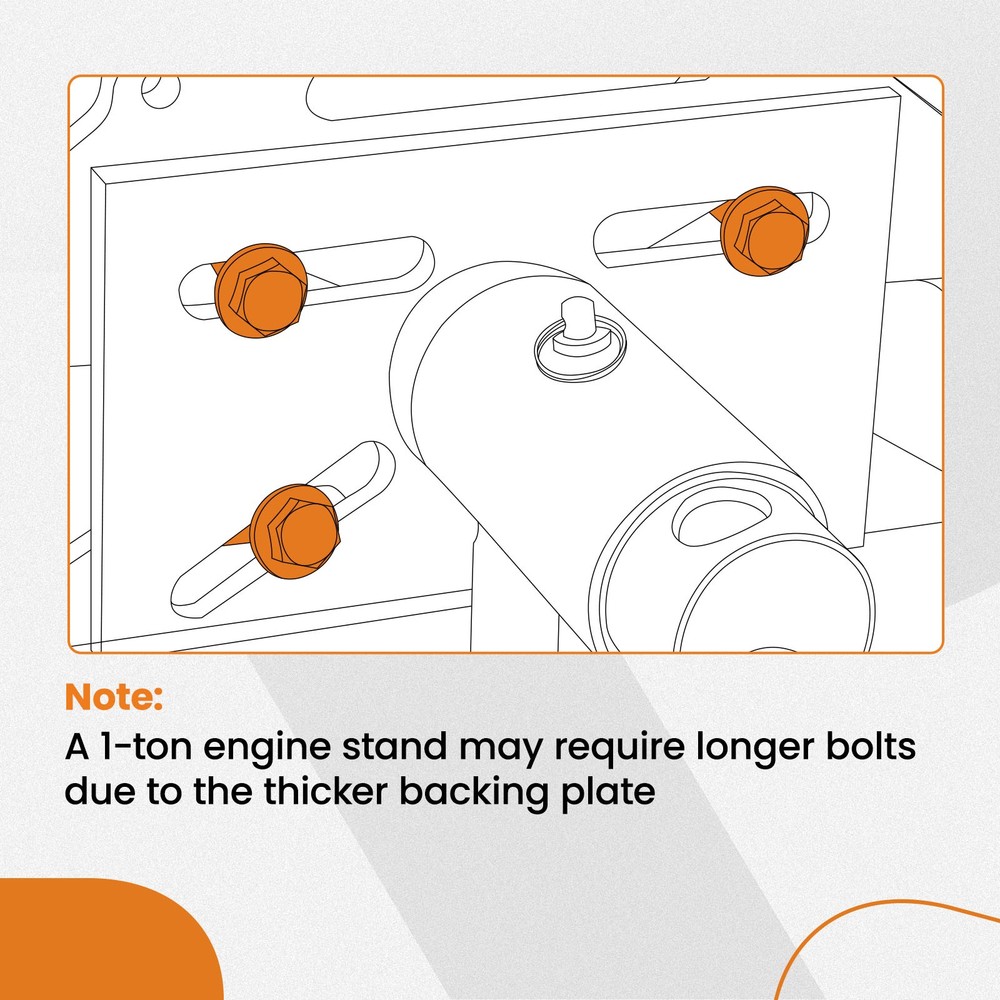 Note:
A 1-ton engine stand may require longer bolts due to the thicker backing plate