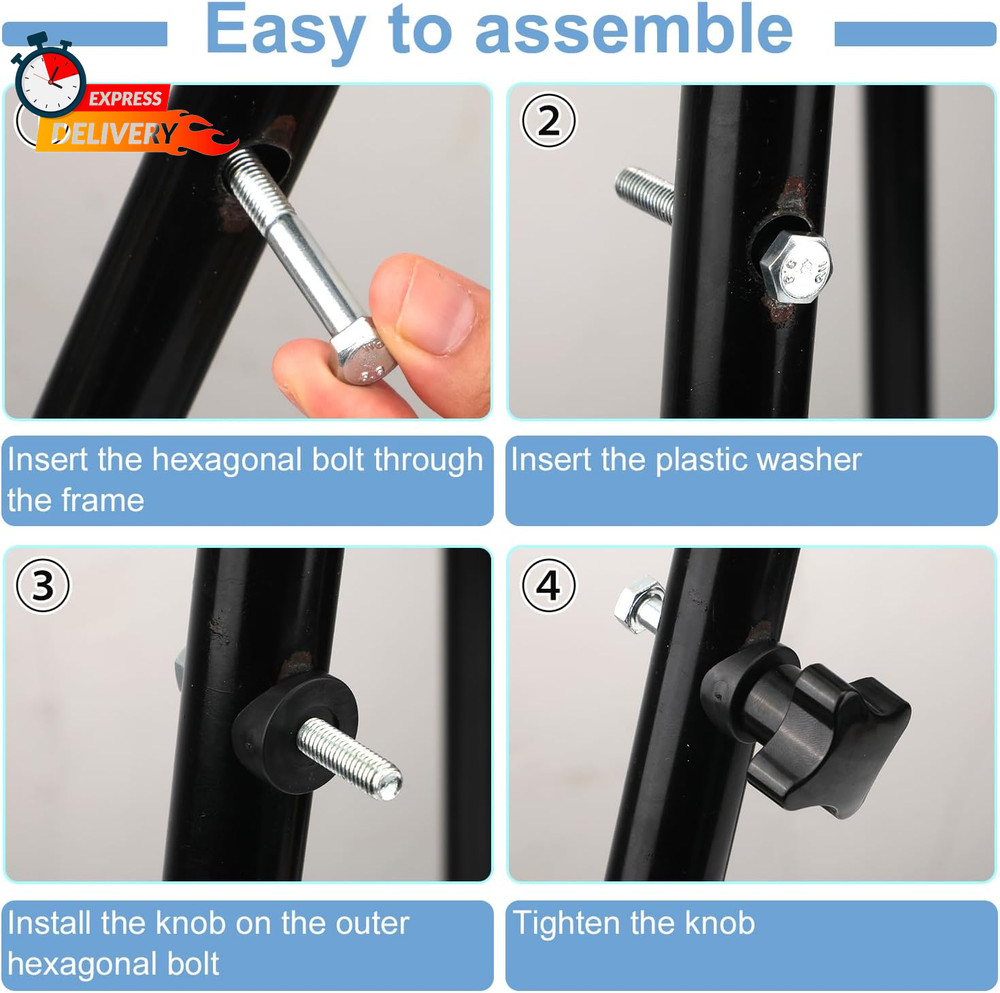 Easy to assemble

EXPRESS DELIVERY

2

Insert the hexagonal bolt through the frame

Insert the plastic washer

3

4

Install the knob on the outer hexagonal bolt

Tighten the knob